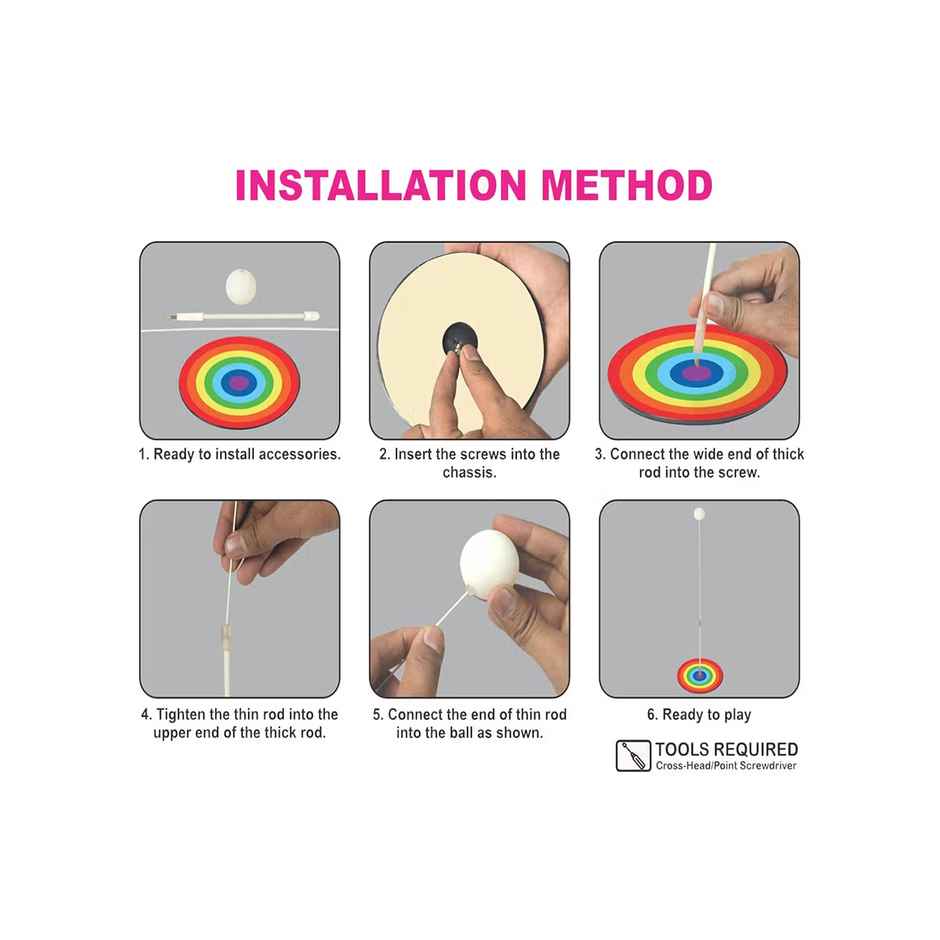 INSTALLATION METHOD

1. Ready to install accessories.

2. Insert the screws into the chassis.

3. Connect the wide end of thick rod into the screw.

4. Tighten the thin rod into the upper end of the thick rod.

5. Connect the end of thin rod into the ball as shown.

6. Ready to play

TOOLS REQUIRED
Cross-Head/Point Screwdriver