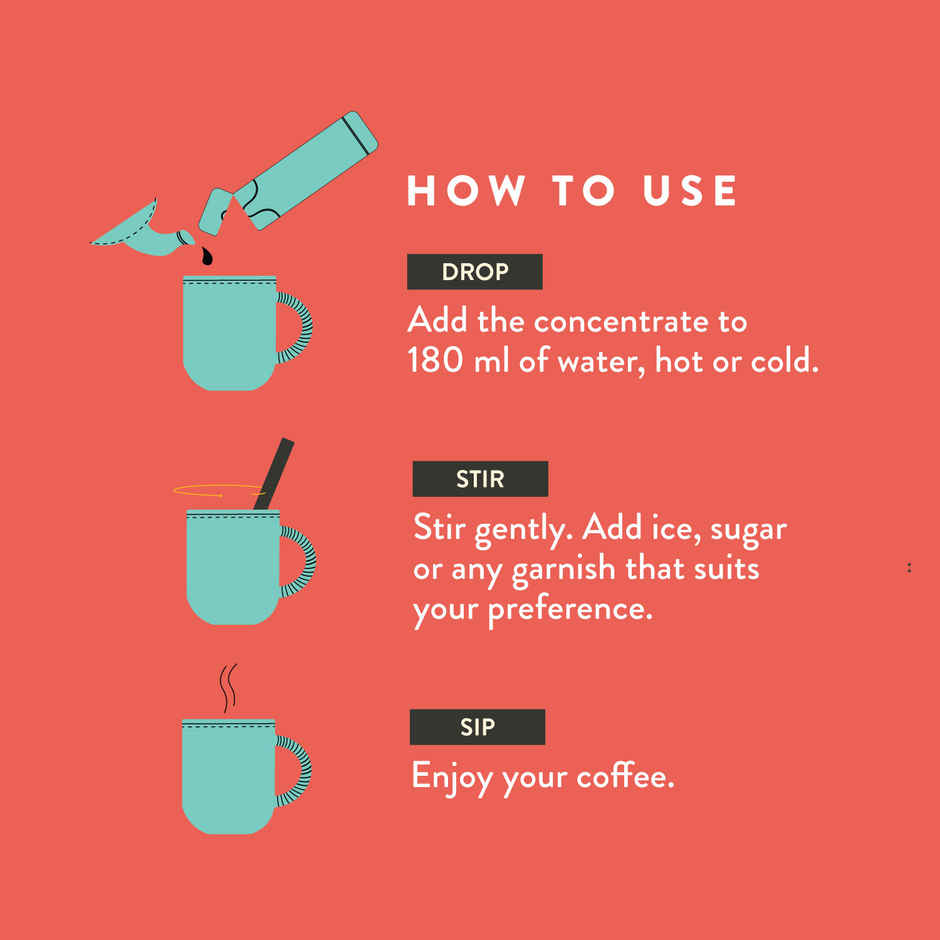 HOW TO USE

DROP

Add the concentrate to 180 ml of water, hot or cold.

STIR

Stir gently. Add ice, sugar or any garnish that suits your preference.

SIP

Enjoy your coffee.