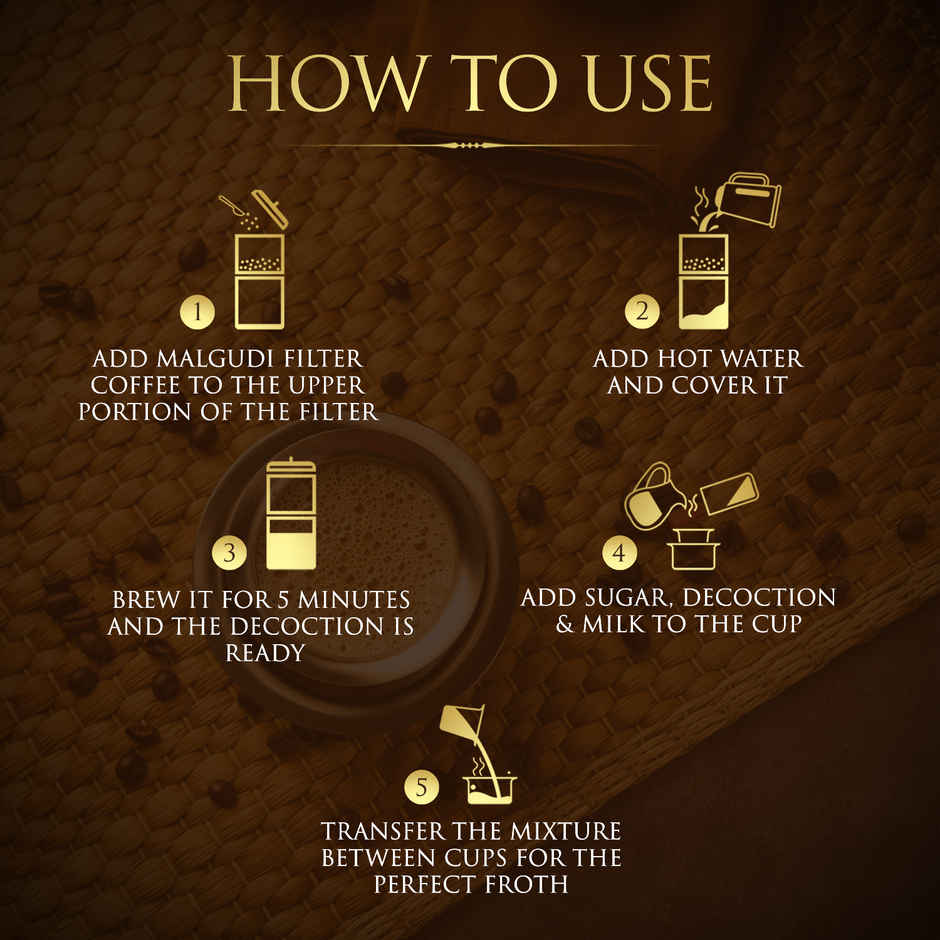 HOW TO USE

1
ADD MALGUDI FILTER COFFEE TO THE UPPER PORTION OF THE FILTER

2
ADD HOT WATER AND COVER IT

3
BREW IT FOR 5 MINUTES AND THE DECOCTION IS READY

4
ADD SUGAR, DECOCTION & MILK TO THE CUP

5
TRANSFER THE MIXTURE BETWEEN CUPS FOR THE PERFECT FROTH