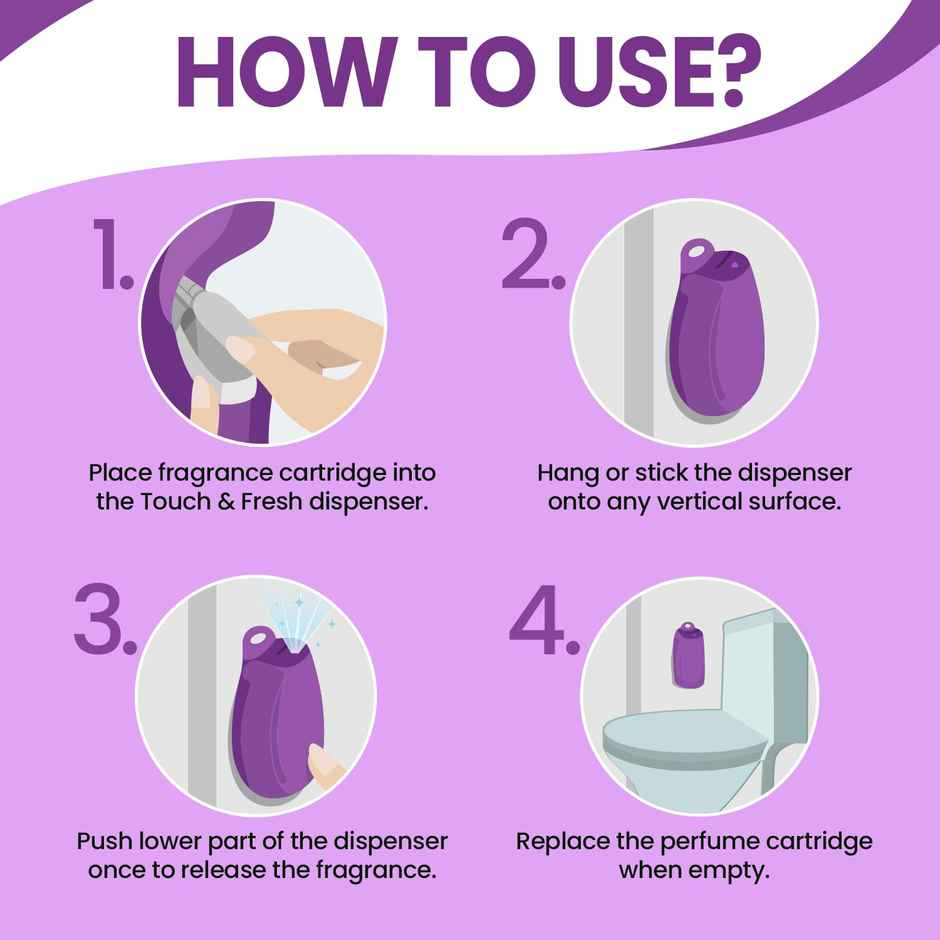 HOW TO USE?

1.

Place fragrance cartridge into the Touch & Fresh dispenser.

2.

Hang or stick the dispenser onto any vertical surface.

3.

Push lower part of the dispenser once to release the fragrance.

4.

Replace the perfume cartridge when empty.