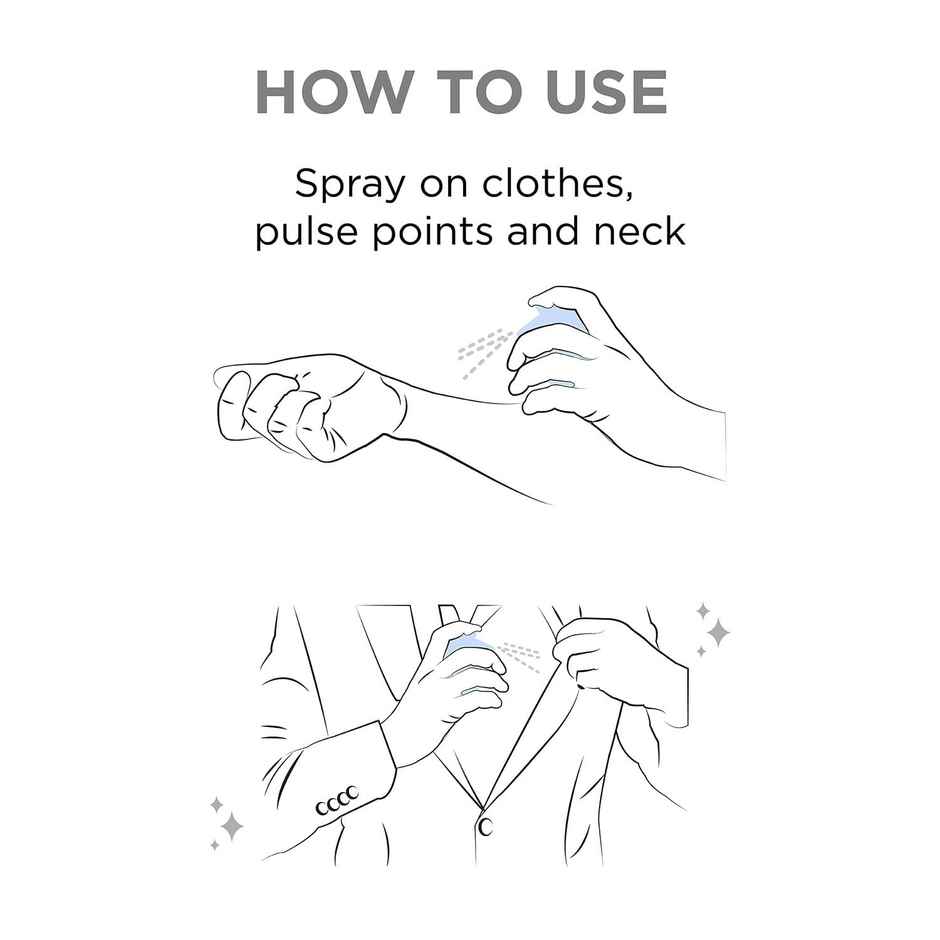 HOW TO USE

Spray on clothes, pulse points and neck