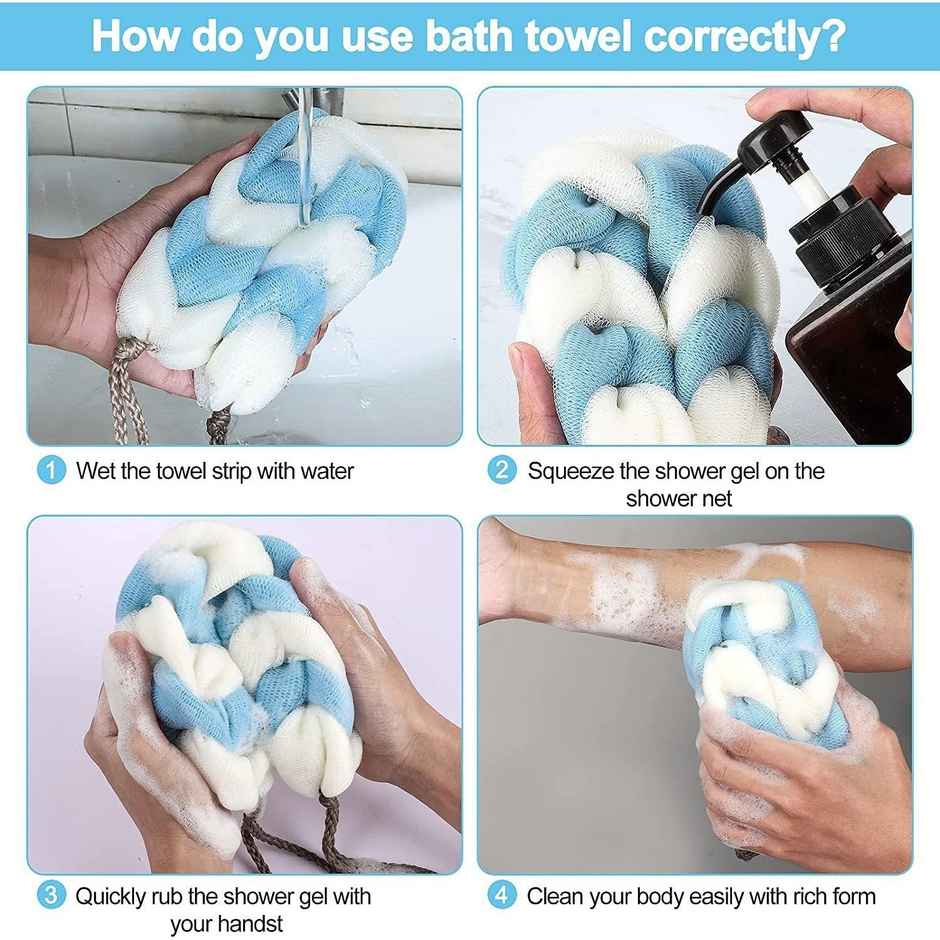 How do you use bath towel correctly?

1 Wet the towel strip with water

2 Squeeze the shower gel on the shower net

3 Quickly rub the shower gel with your handst

4 Clean your body easily with rich form