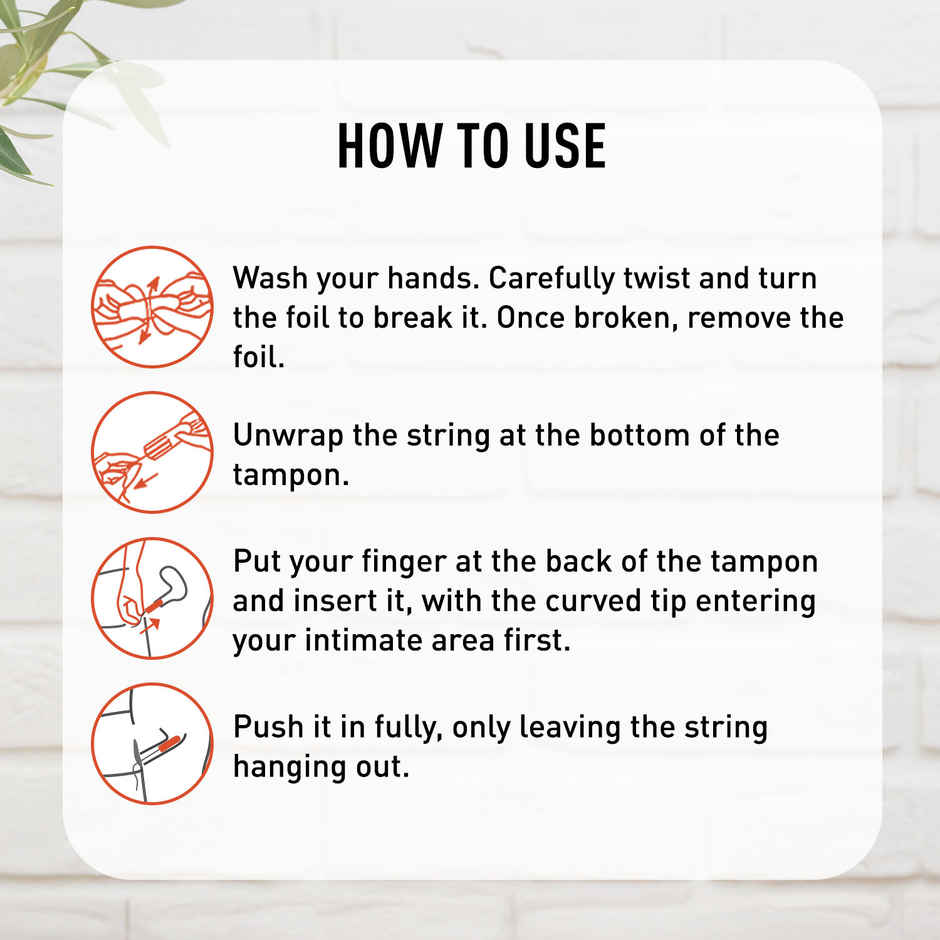 HOW TO USE

Wash your hands. Carefully twist and turn the foil to break it. Once broken, remove the foil.

Unwrap the string at the bottom of the tampon.

Put your finger at the back of the tampon and insert it, with the curved tip entering your intimate area first.

Push it in fully, only leaving the string hanging out.