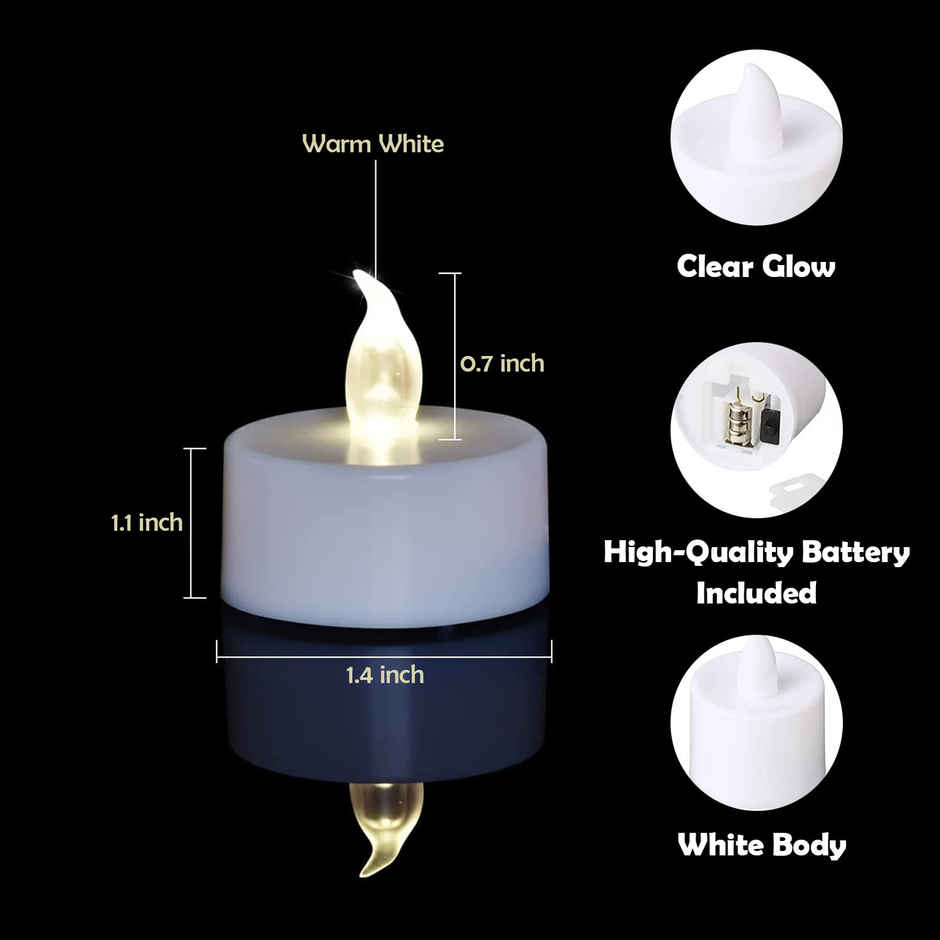 Warm White

0.7 inch

1.1 inch

1.4 inch

Clear Glow

High-Quality Battery Included

White Body