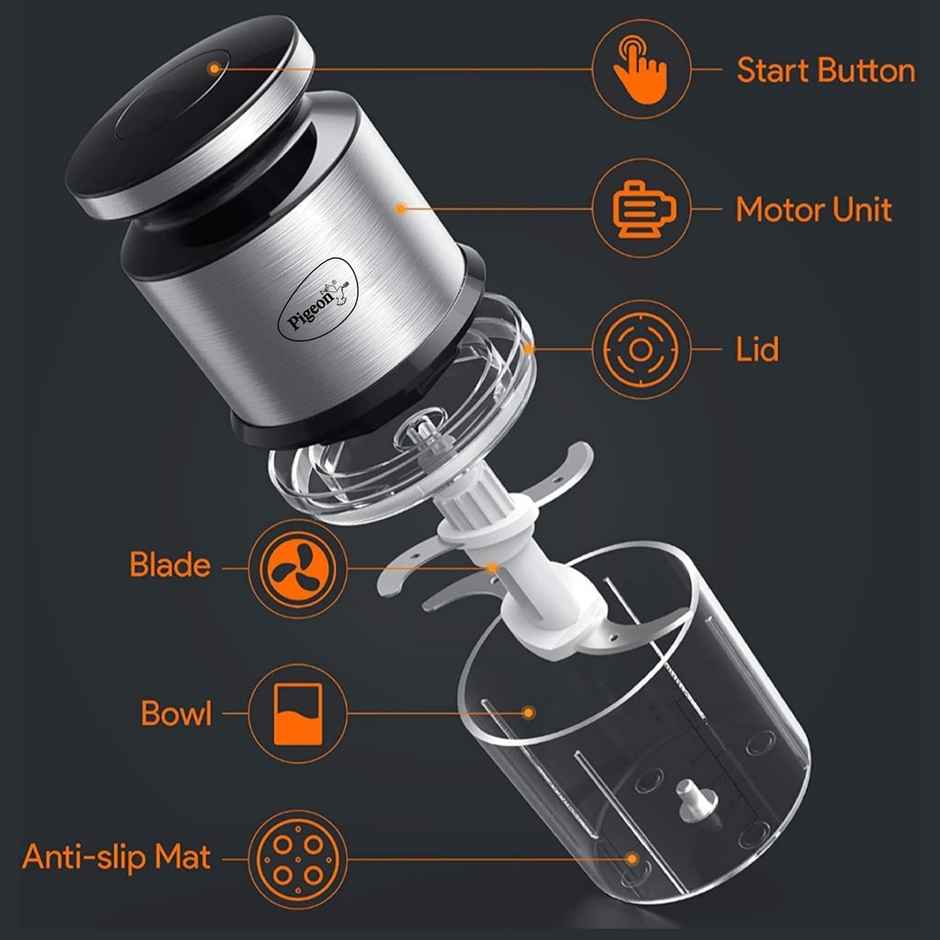 Start Button

Motor Unit

Pigeon

Lid

Blade

Bowl

Anti-slip Mat