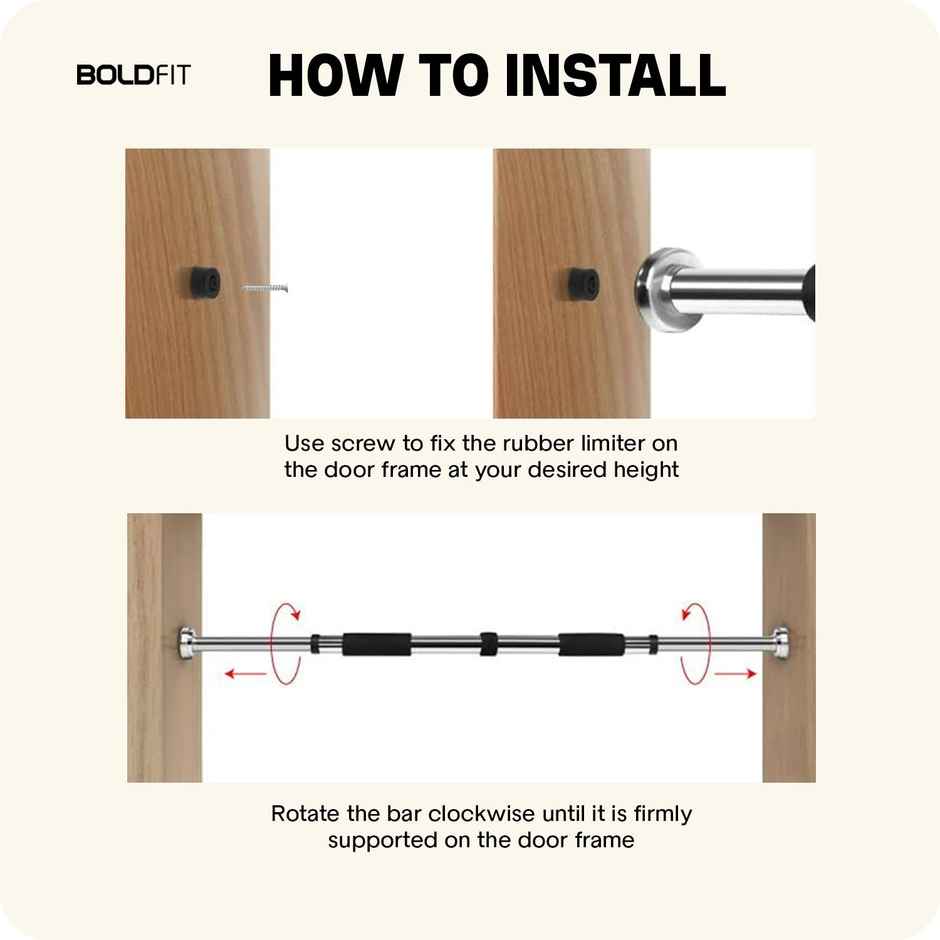 BOLDFIT

HOW TO INSTALL

Use screw to fix the rubber limiter on the door frame at your desired height

Rotate the bar clockwise until it is firmly supported on the door frame