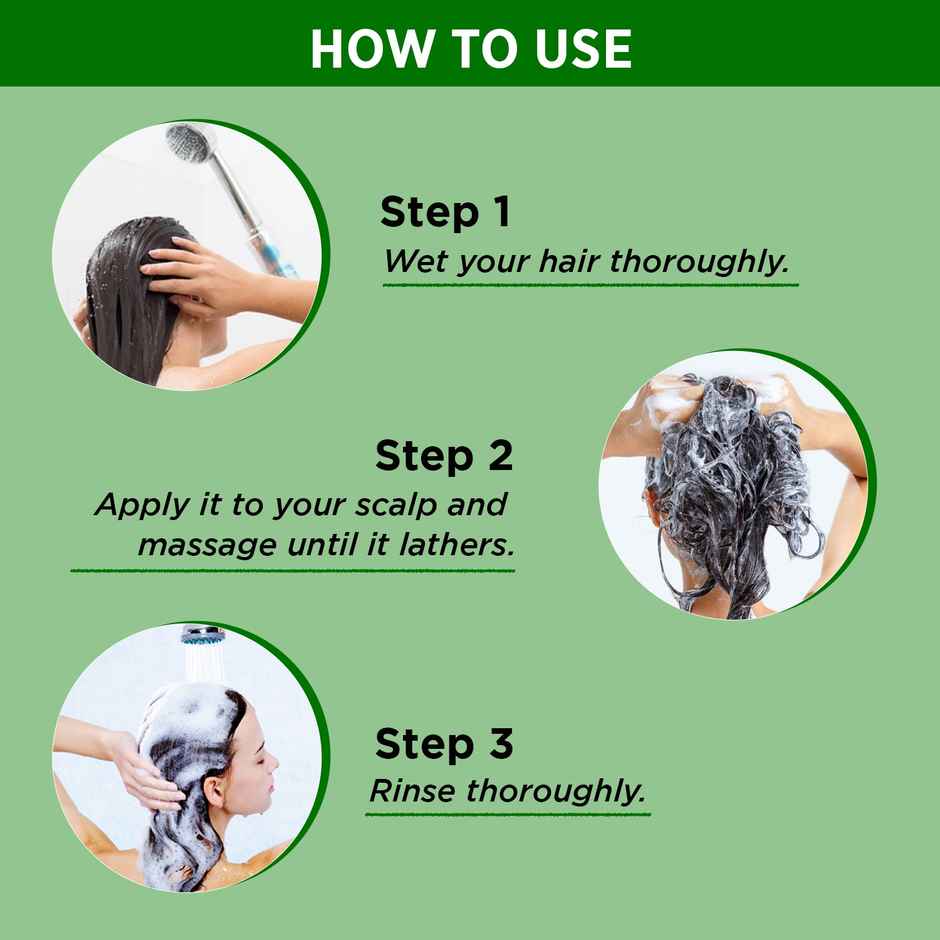 HOW TO USE

Step 1
Wet your hair thoroughly.

Step 2
Apply it to your scalp and massage until it lathers.

Step 3
Rinse thoroughly.