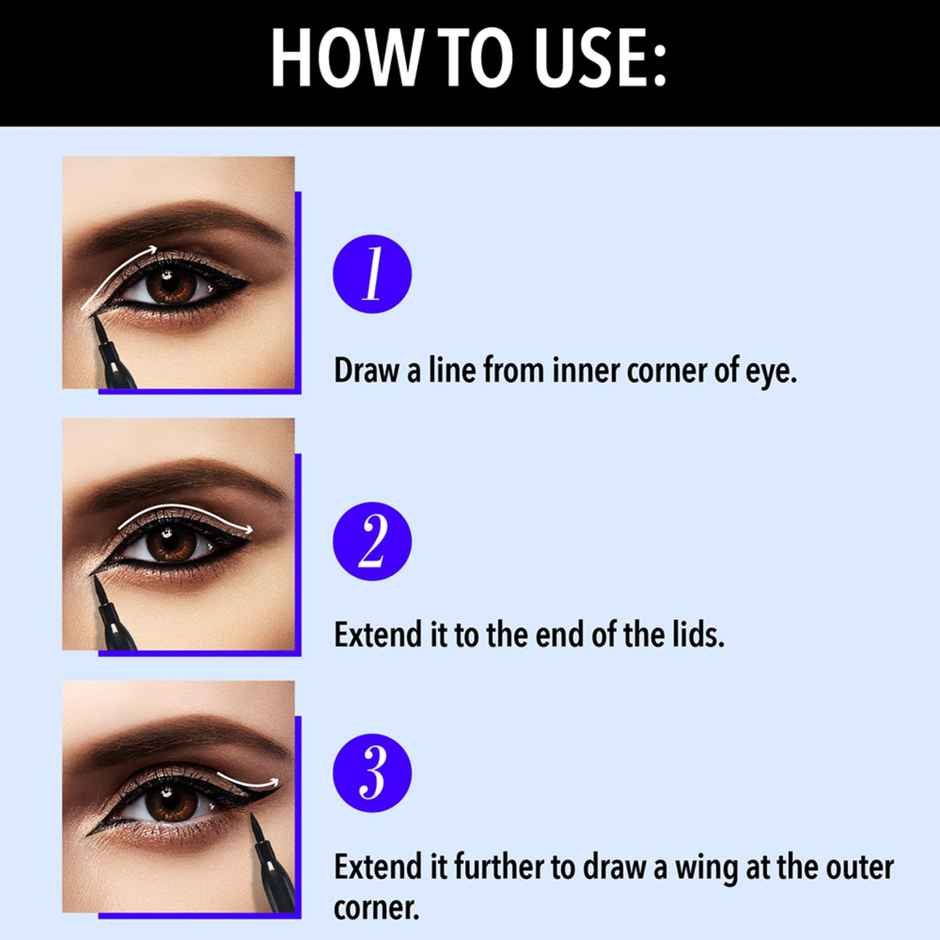 HOW TO USE:

1

Draw a line from inner corner of eye.

2

Extend it to the end of the lids.

3

Extend it further to draw a wing at the outer corner.