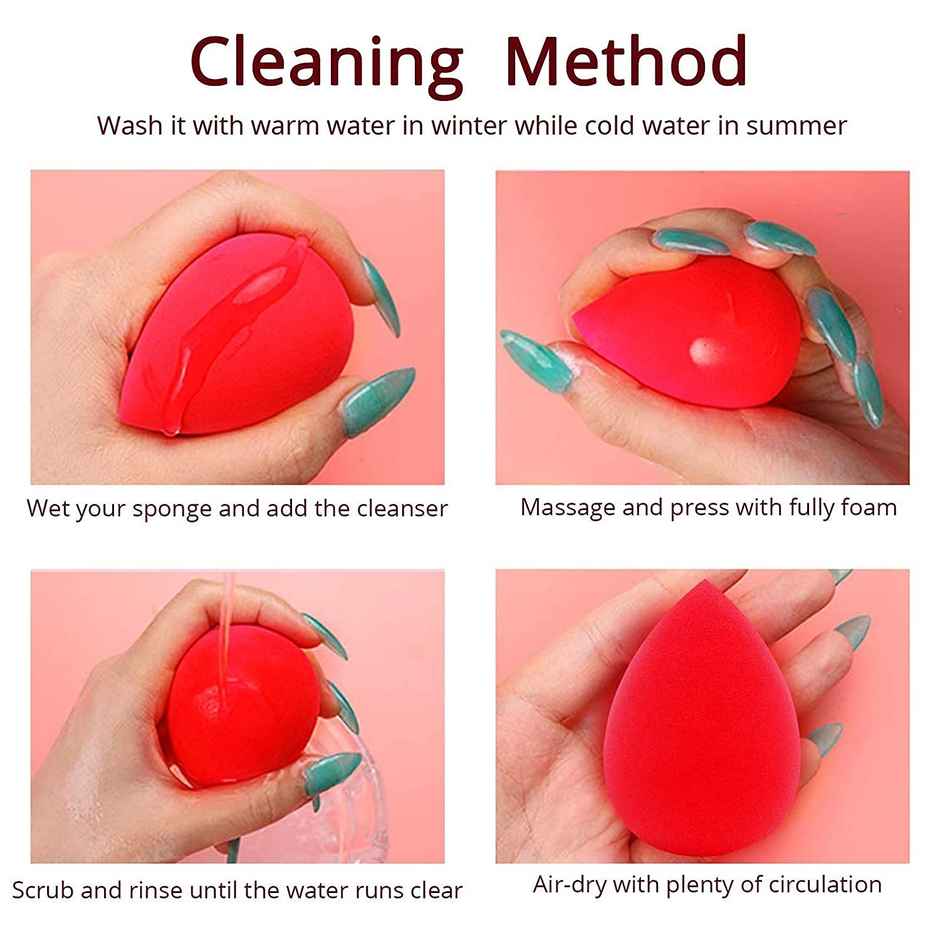 Cleaning Method

Wash it with warm water in winter while cold water in summer

Wet your sponge and add the cleanser

Massage and press with fully foam

Scrub and rinse until the water runs clear

Air-dry with plenty of circulation