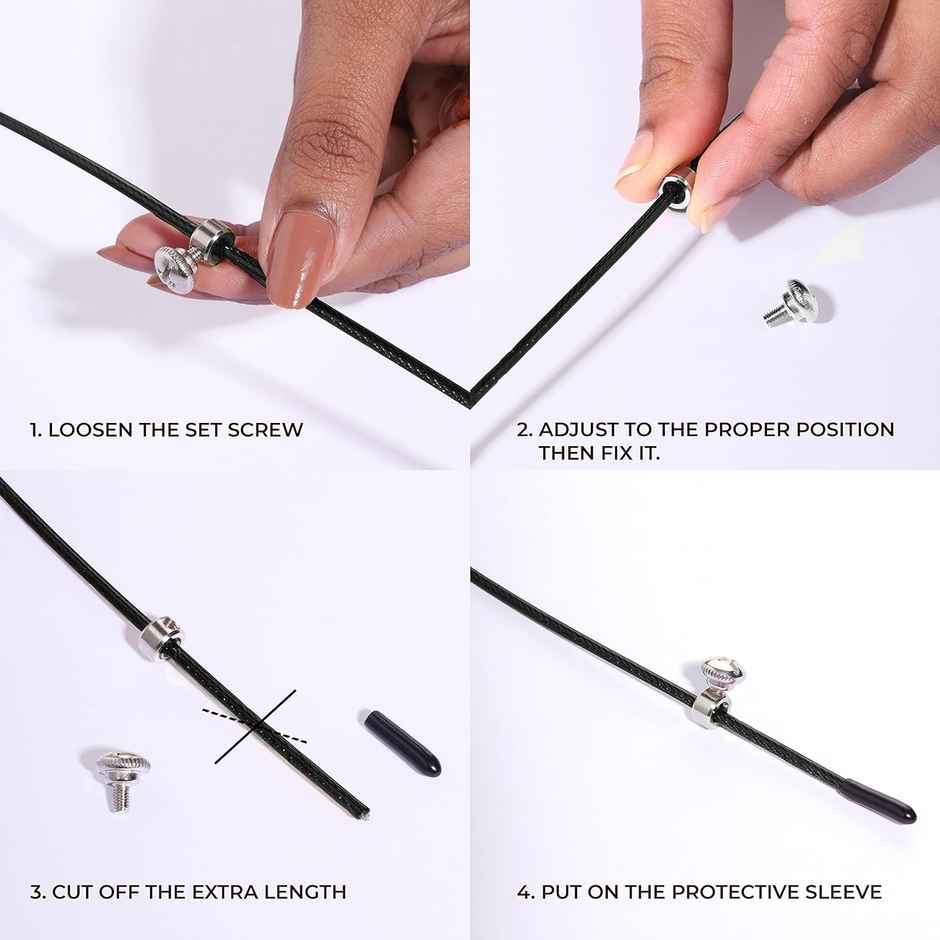 1. LOOSEN THE SET SCREW

2. ADJUST TO THE PROPER POSITION THEN FIX IT.

3. CUT OFF THE EXTRA LENGTH

4. PUT ON THE PROTECTIVE SLEEVE