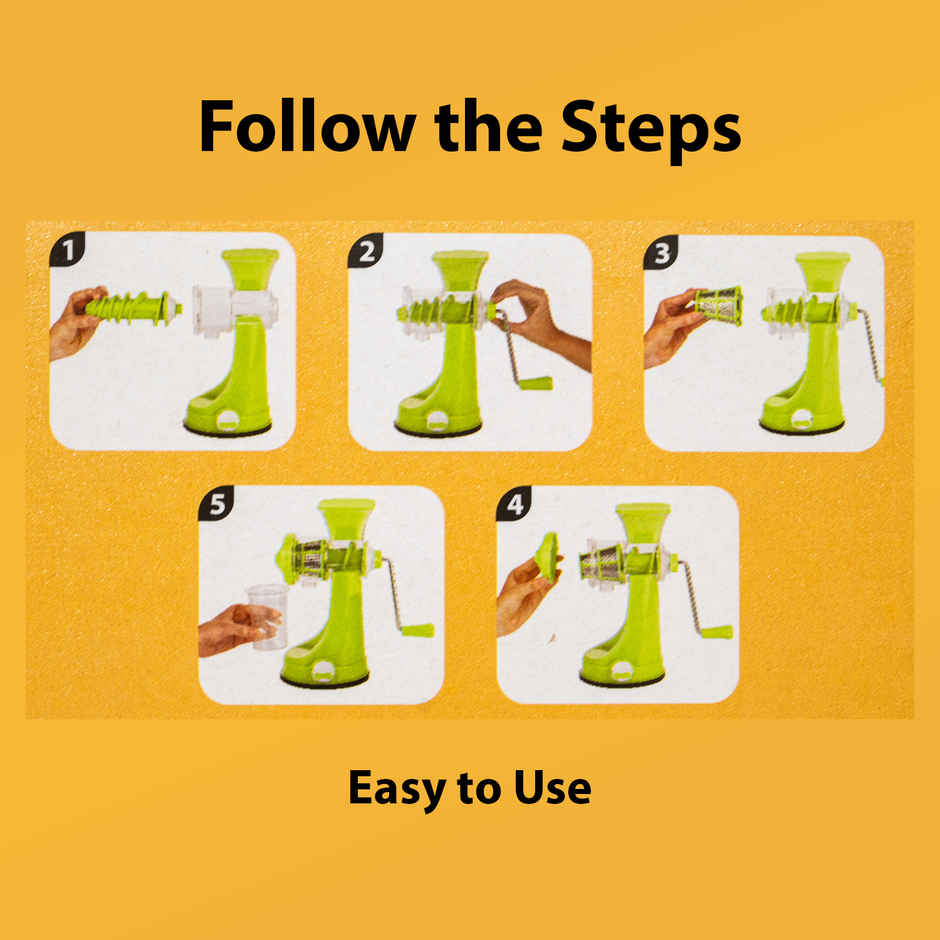 Follow the Steps

1

2

3

5

4

Easy to Use