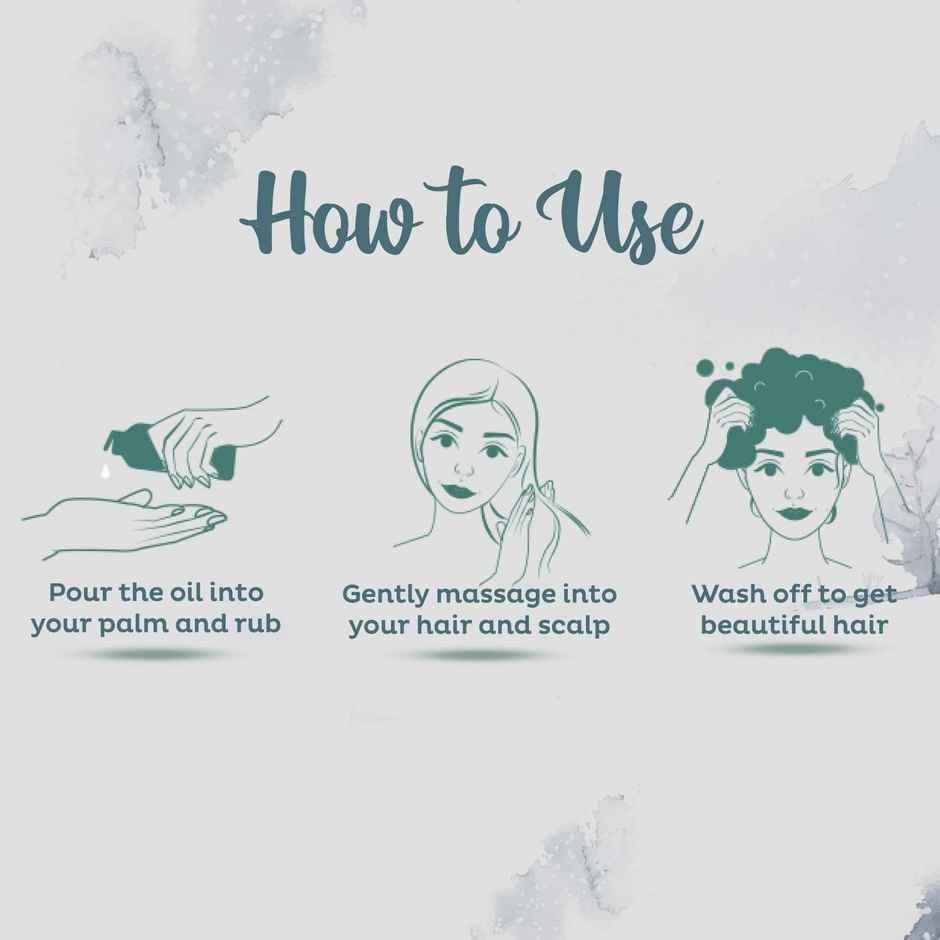 How to Use

Pour the oil into your palm and rub

Gently massage into your hair and scalp

Wash off to get beautiful hair