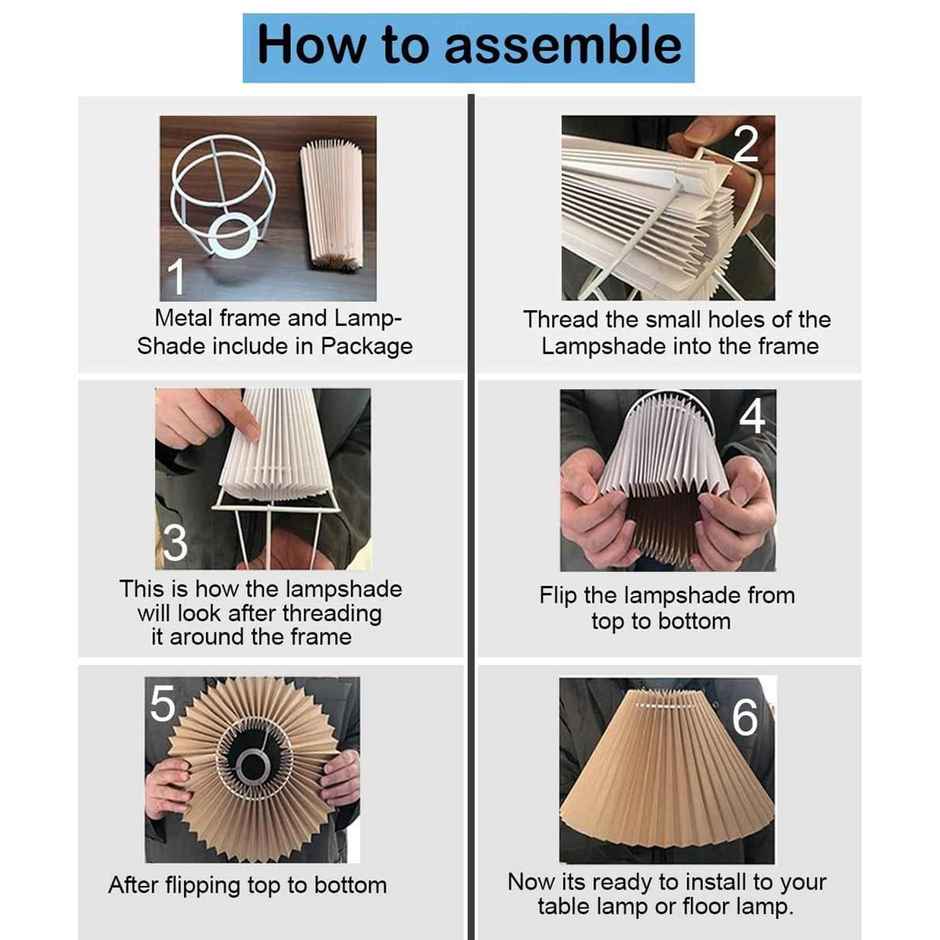 How to assemble

1

Metal frame and Lamp-Shade include in Package

2

Thread the small holes of the Lampshade into the frame

3

This is how the lampshade will look after threading it around the frame

4

Flip the lampshade from top to bottom

5

After flipping top to bottom

6

Now its ready to install to your table lamp or floor lamp.