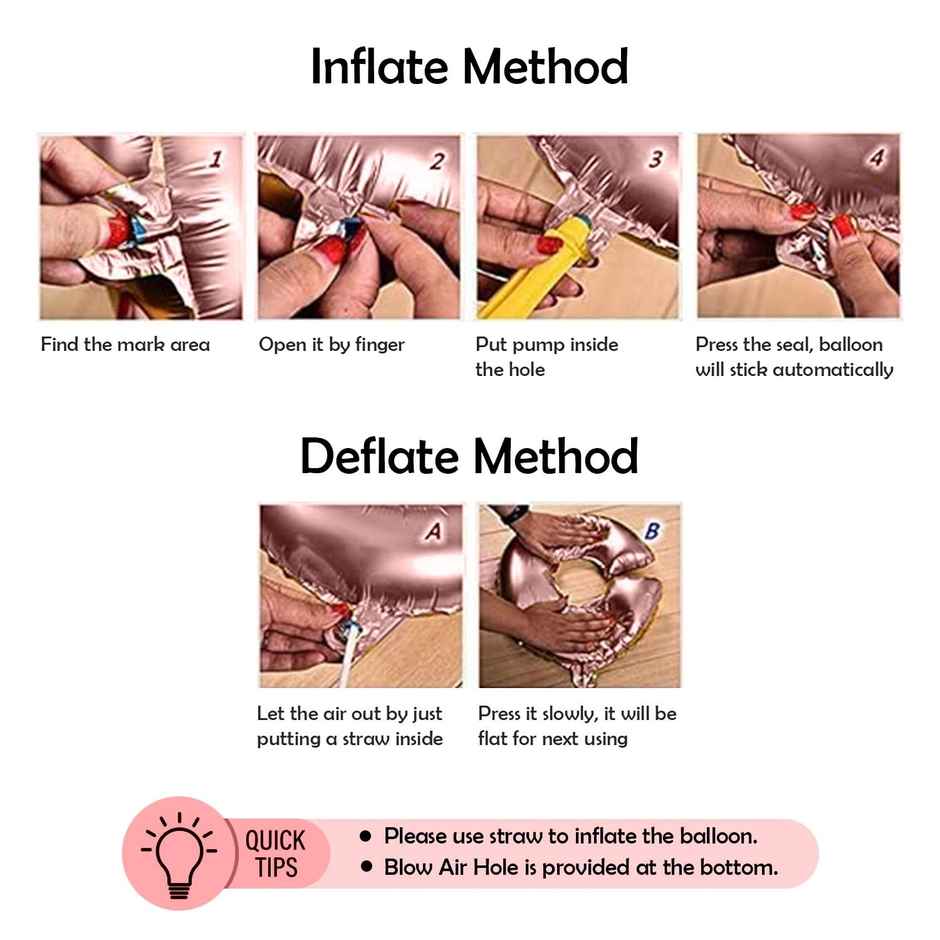 Inflate Method

1

Find the mark area

2

Open it by finger

3

Put pump inside the hole

4

Press the seal, balloon will stick automatically

Deflate Method

A

Let the air out by just putting a straw inside

B

Press it slowly, it will be flat for next using

QUICK TIPS

• Please use straw to inflate the balloon.
• Blow Air Hole is provided at the bottom.