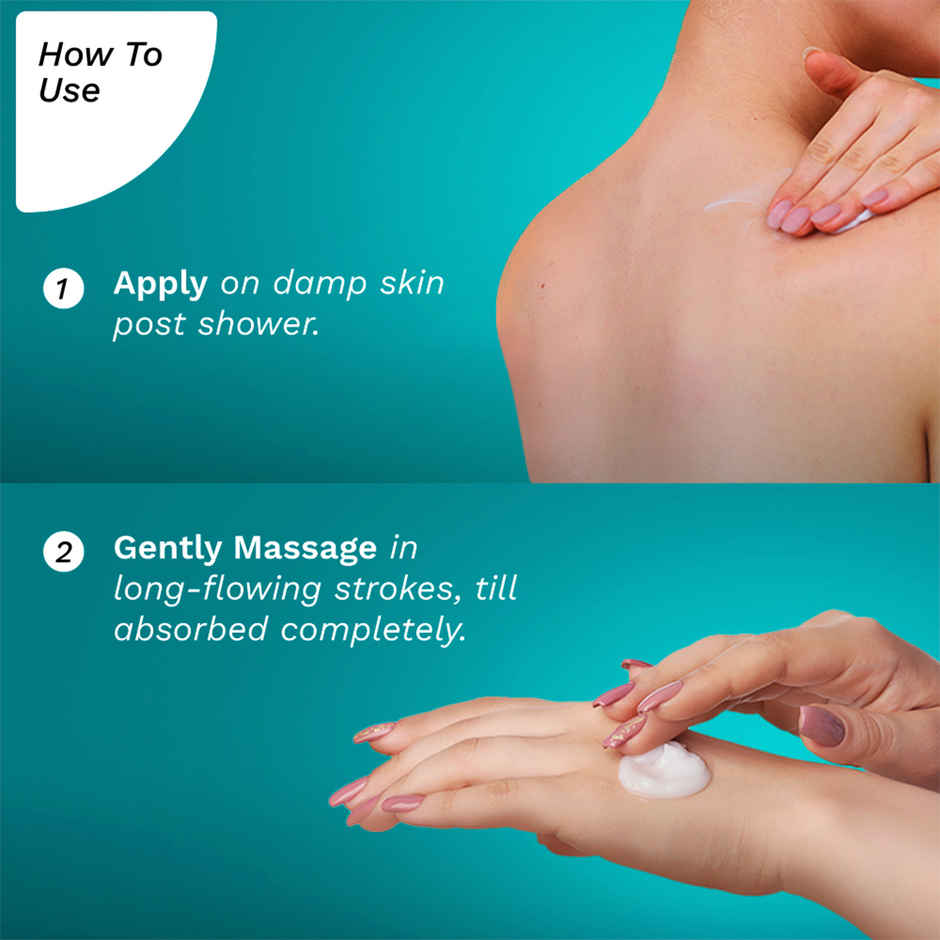 How To Use

1 Apply on damp skin post shower.

2 Gently Massage in long-flowing strokes, till absorbed completely.