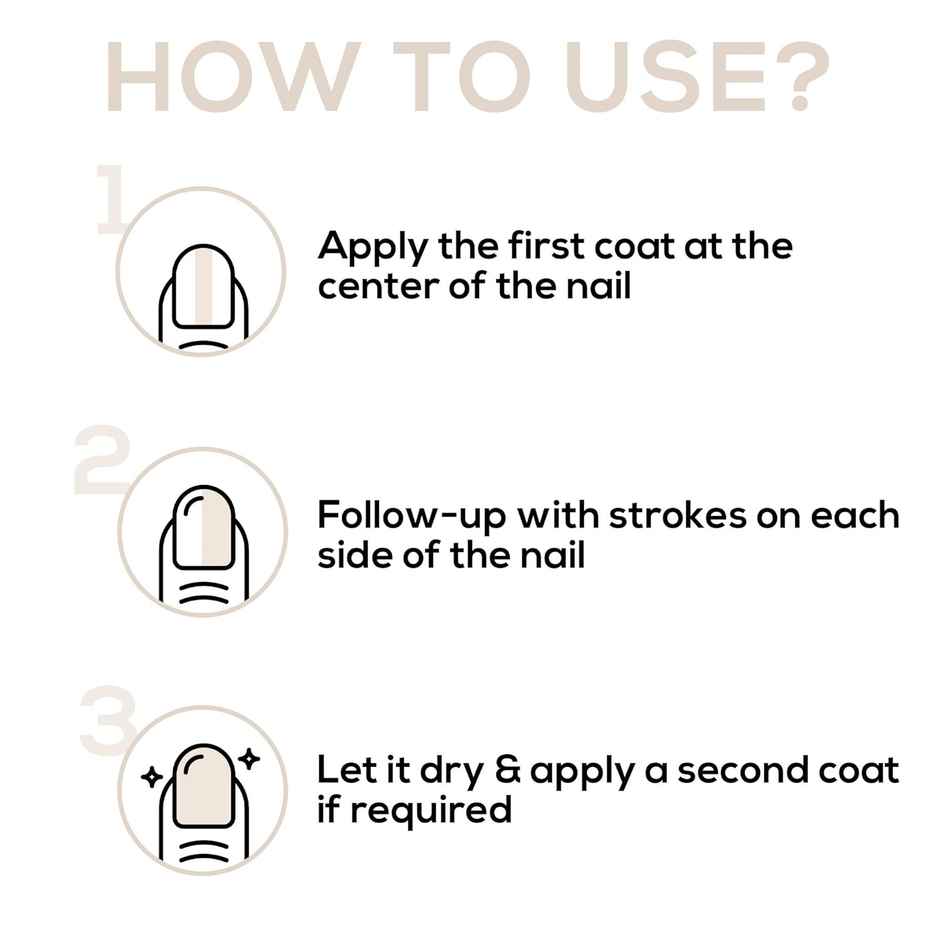 HOW TO USE?

1

Apply the first coat at the center of the nail

2

Follow-up with strokes on each side of the nail

3

Let it dry & apply a second coat if required