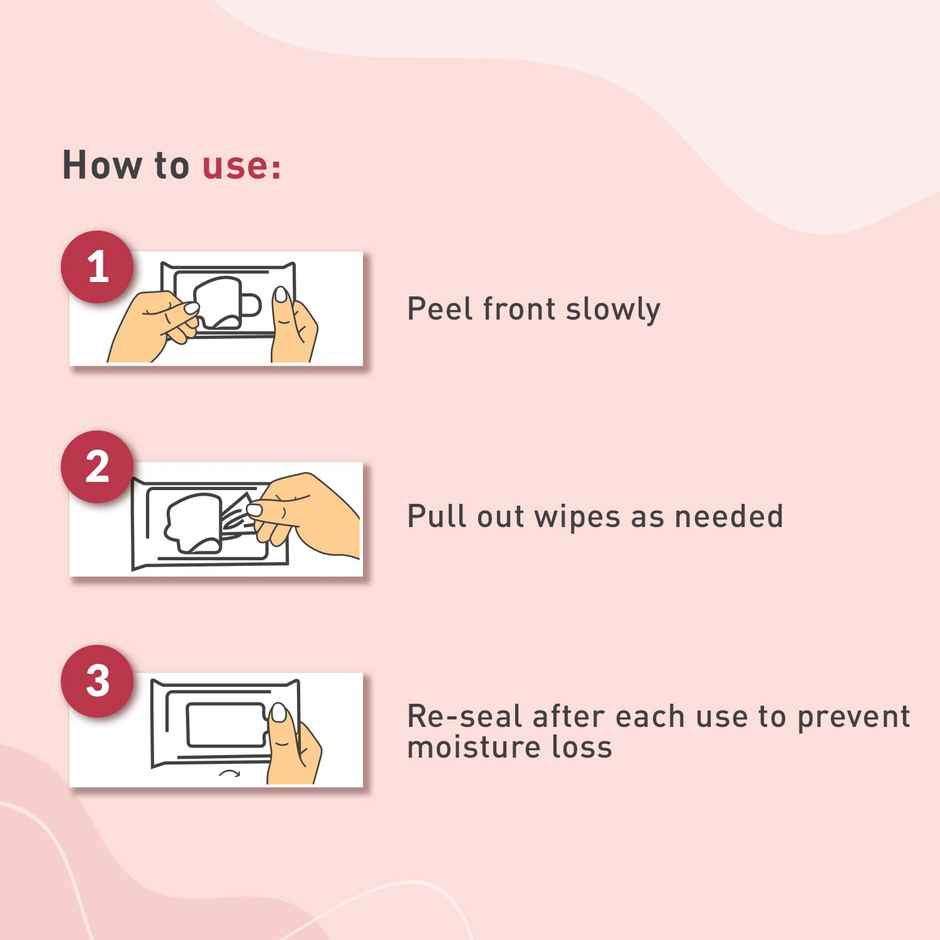 How to use:

1

Peel front slowly

2

Pull out wipes as needed

3

Re-seal after each use to prevent moisture loss