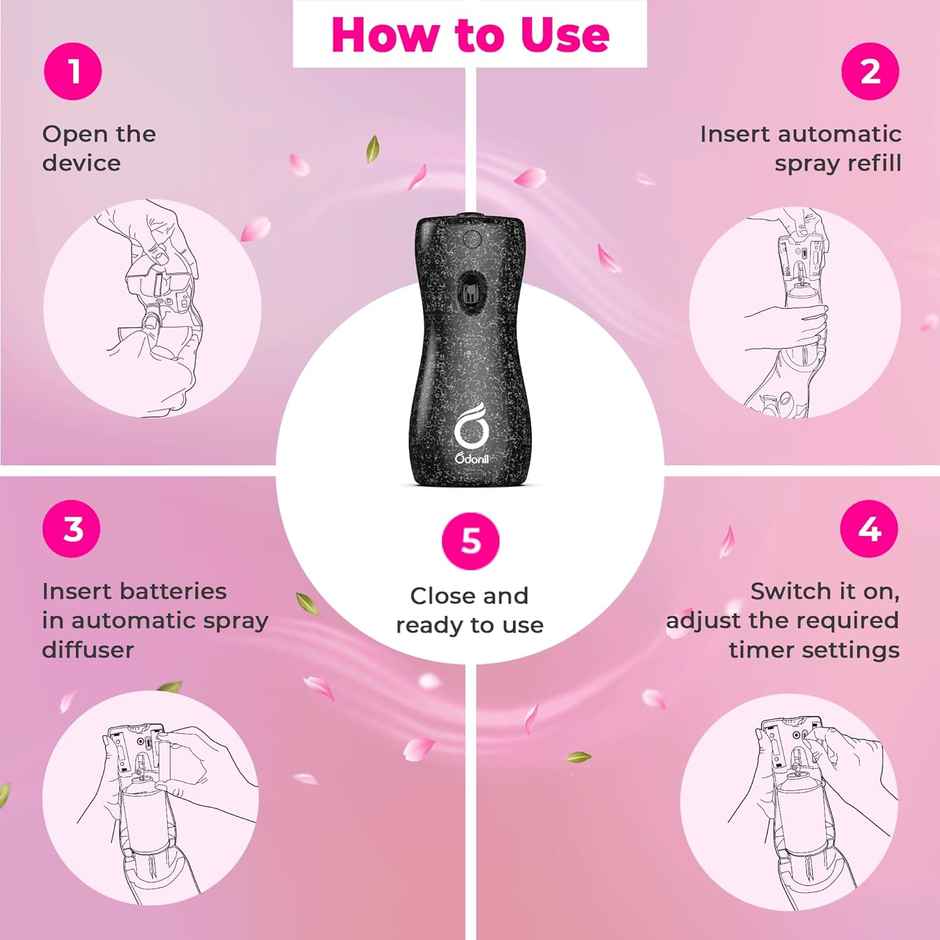 How to Use

1

Open the device

2

Insert automatic spray refill

Odonil

3

Insert batteries in automatic spray diffuser

5

Close and ready to use

4

Switch it on, adjust the required timer settings