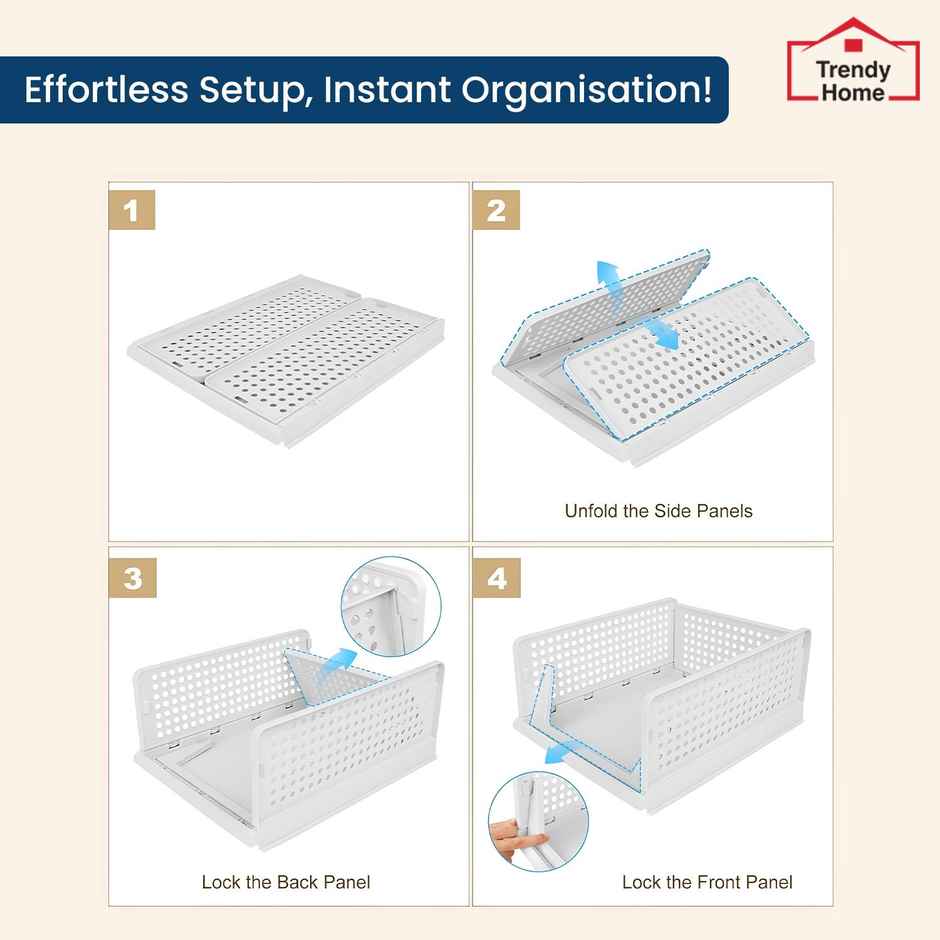 Effortless Setup, Instant Organisation!

Trendy Home

1

2

Unfold the Side Panels

3

Lock the Back Panel

4

Lock the Front Panel