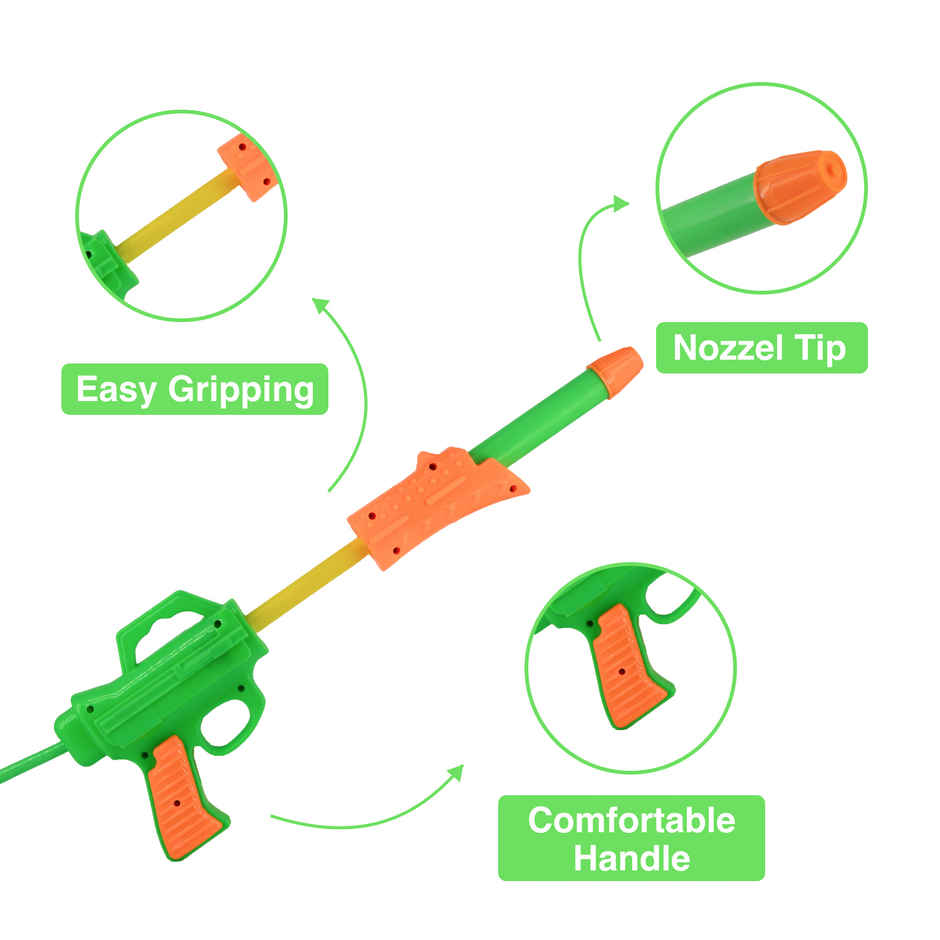 Easy Gripping

Nozzel Tip

Comfortable Handle