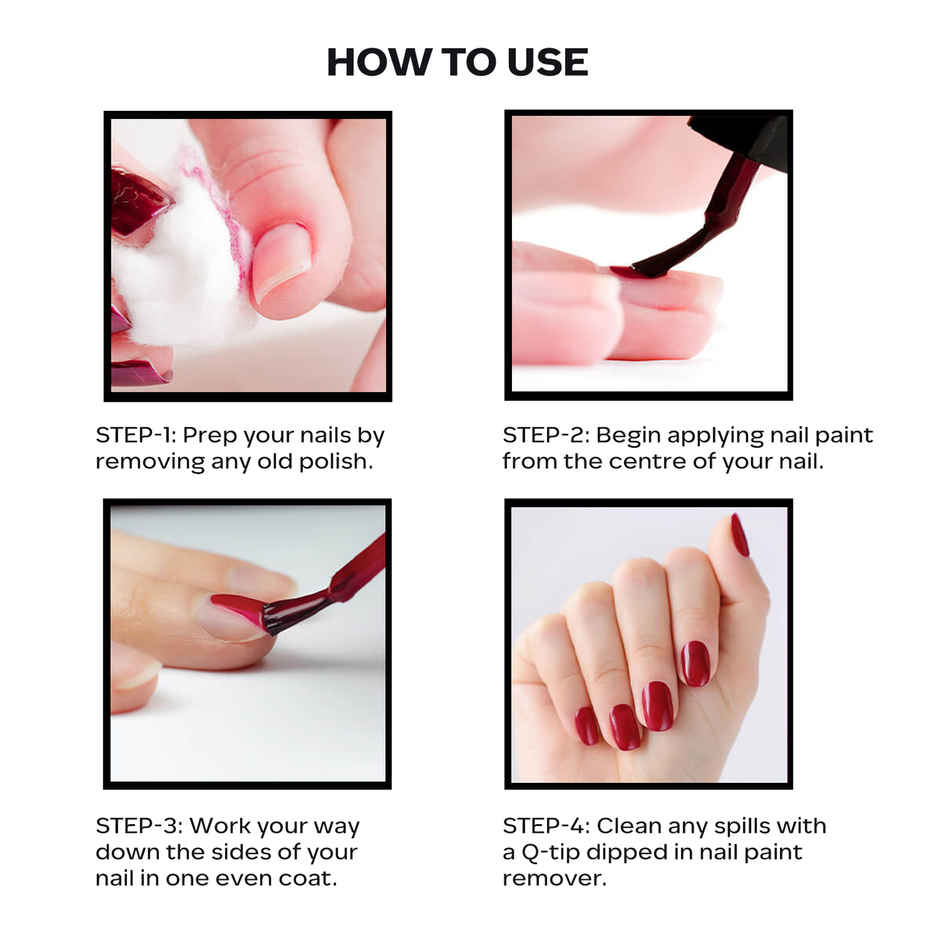 HOW TO USE

STEP-1: Prep your nails by removing any old polish.

STEP-2: Begin applying nail paint from the centre of your nail.

STEP-3: Work your way down the sides of your nail in one even coat.

STEP-4: Clean any spills with a Q-tip dipped in nail paint remover.