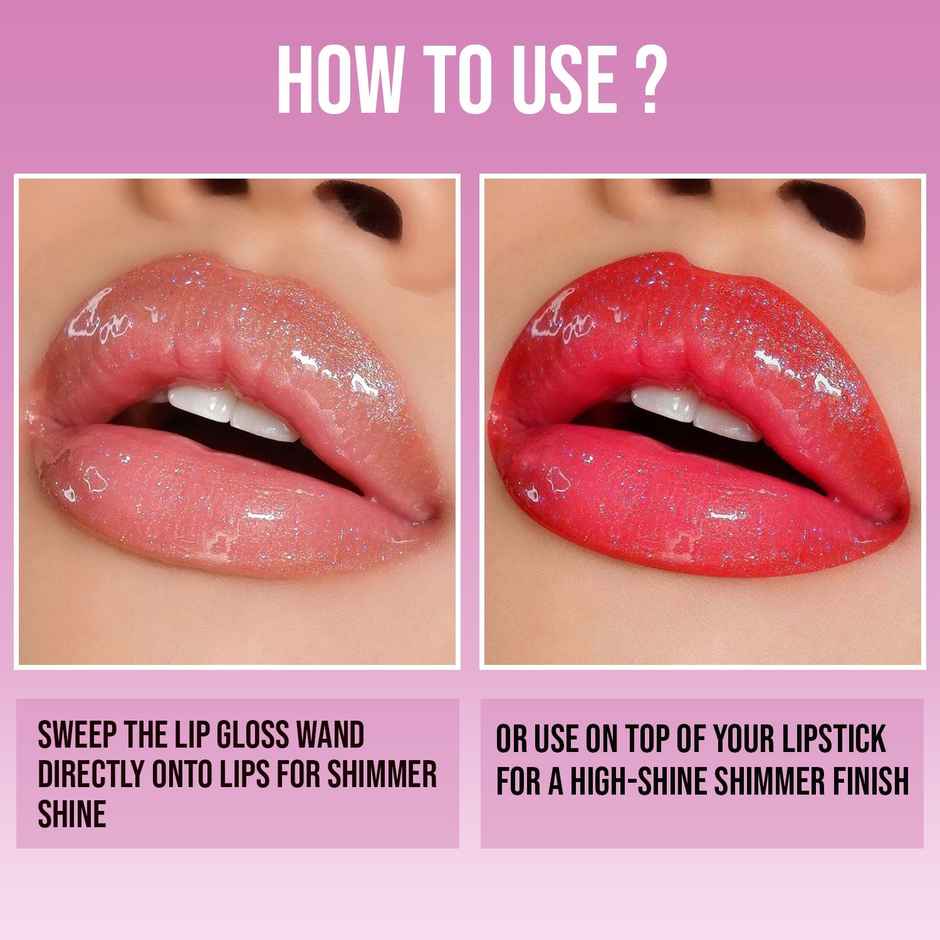 HOW TO USE ?

SWEEP THE LIP GLOSS WAND DIRECTLY ONTO LIPS FOR SHIMMER SHINE

OR USE ON TOP OF YOUR LIPSTICK FOR A HIGH-SHINE SHIMMER FINISH