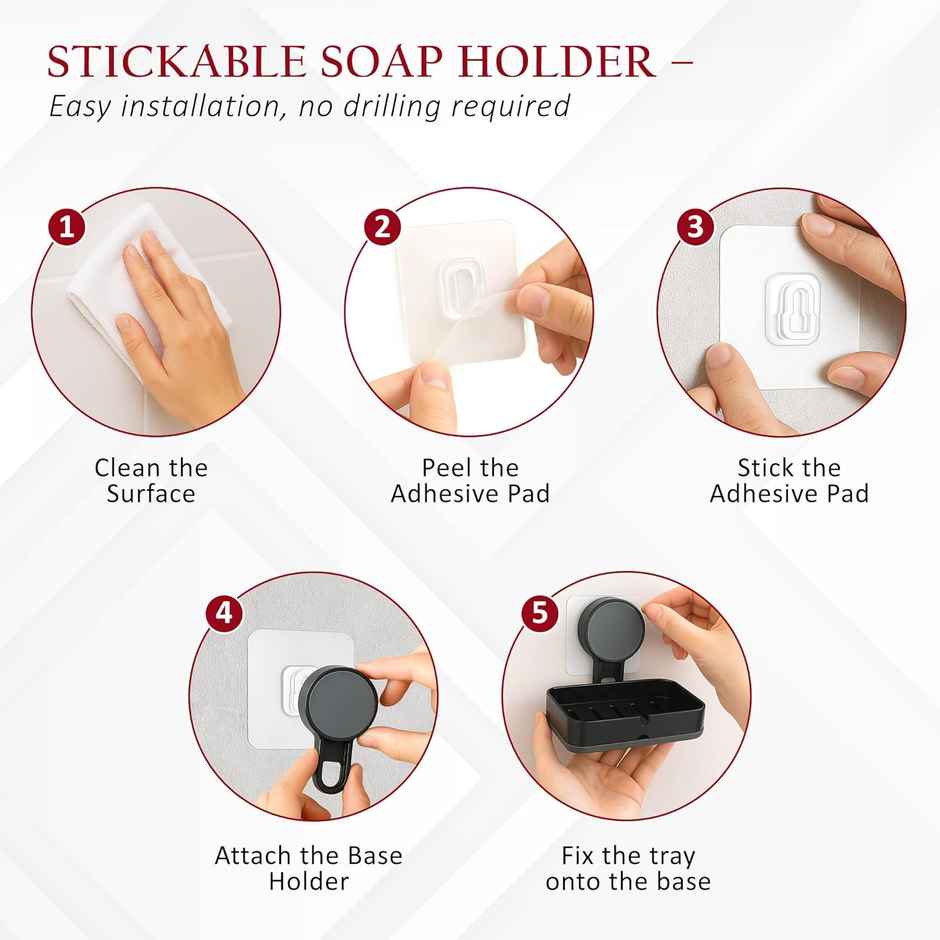 STICKABLE SOAP HOLDER –
Easy installation, no drilling required

1
Clean the Surface

2
Peel the Adhesive Pad

3
Stick the Adhesive Pad

4
Attach the Base Holder

5
Fix the tray onto the base