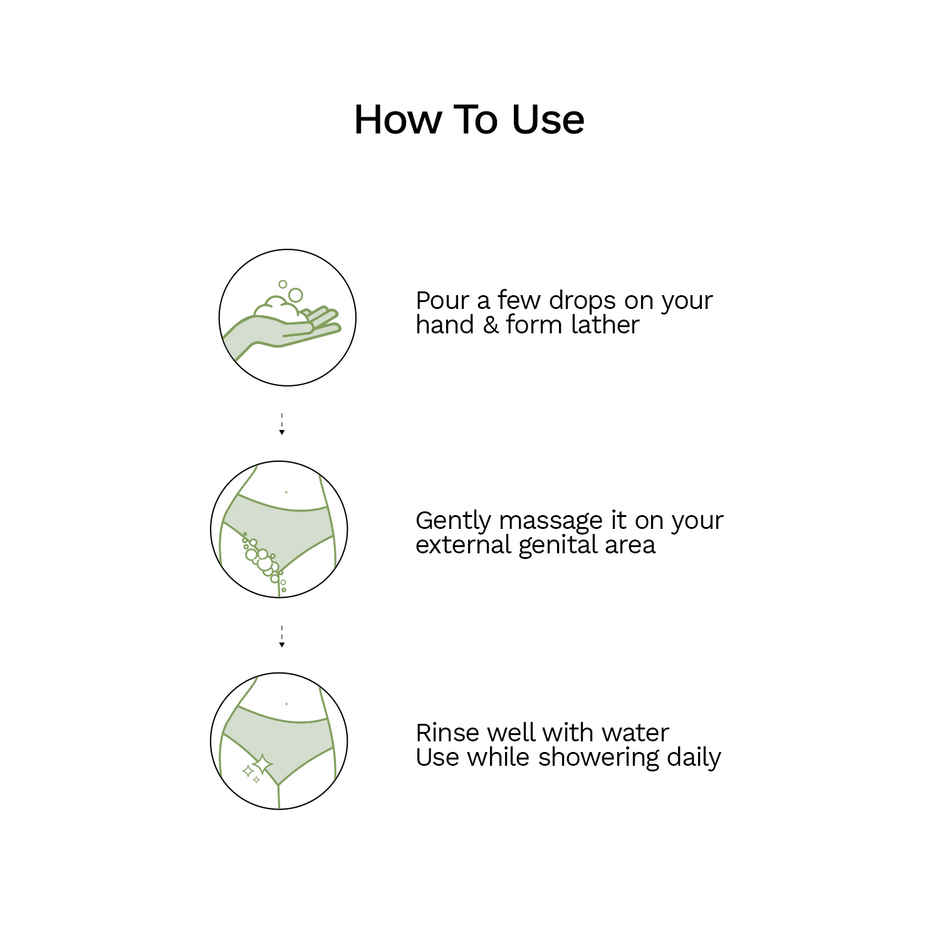 How To Use

Pour a few drops on your hand & form lather

Gently massage it on your external genital area

Rinse well with water
Use while showering daily