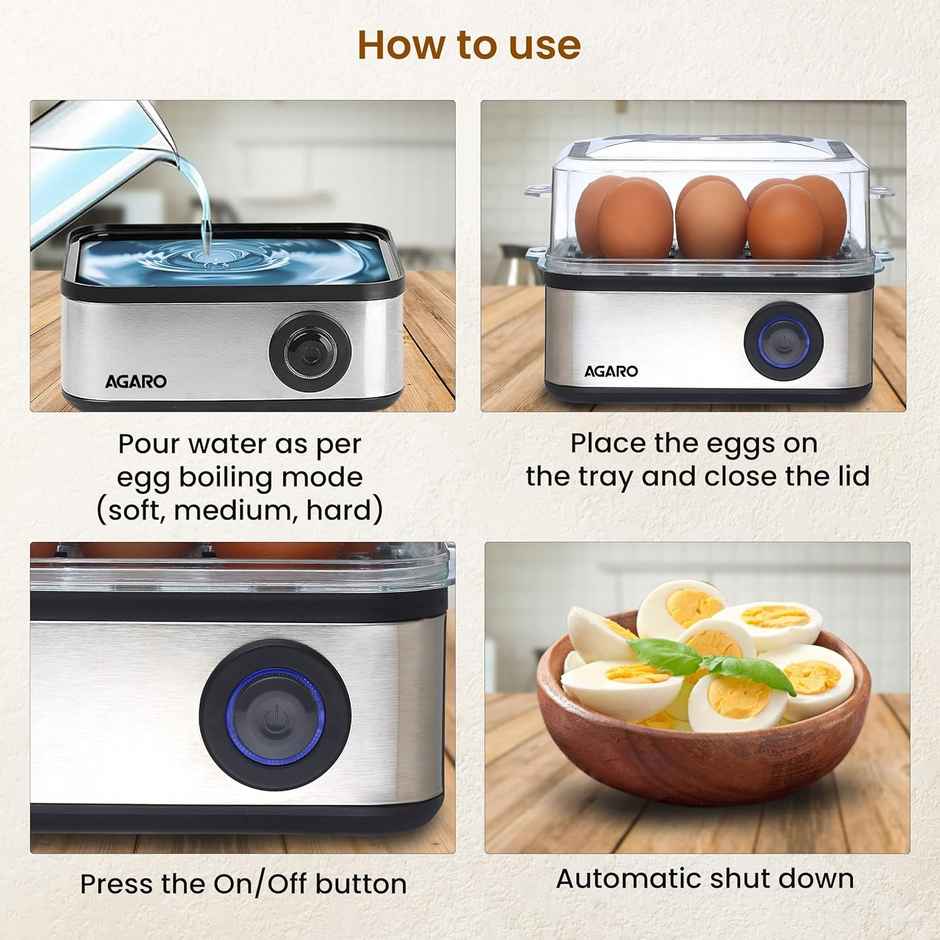 How to use

AGARO

Pour water as per egg boiling mode (soft, medium, hard)

AGARO

Place the eggs on the tray and close the lid

Press the On/Off button

Automatic shut down