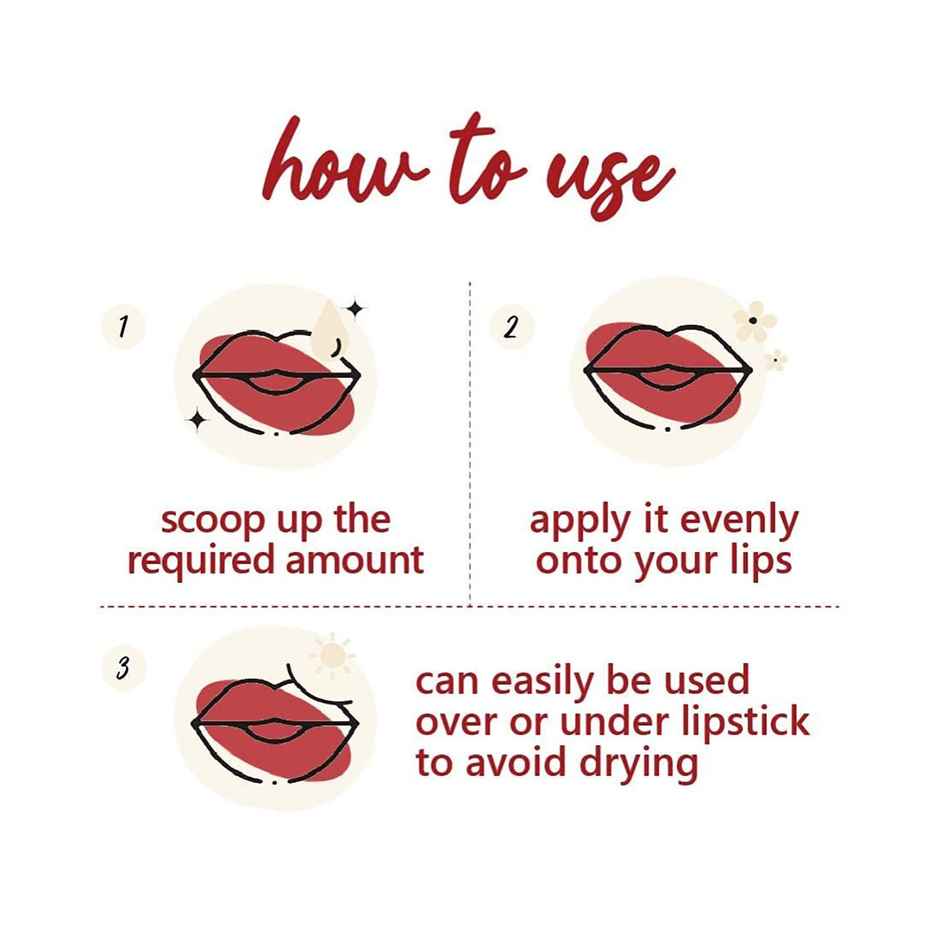 how to use

1

scoop up the required amount

2

apply it evenly onto your lips

3

can easily be used over or under lipstick to avoid drying