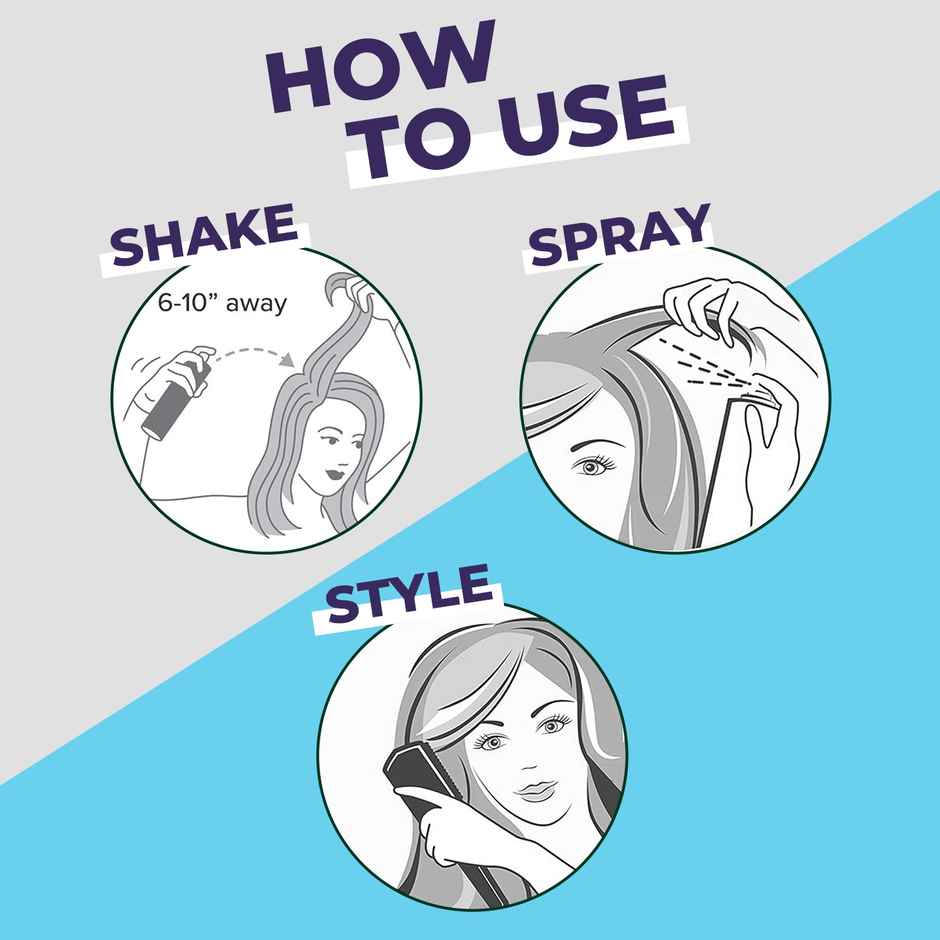 HOW TO USE

SHAKE

6-10” away

SPRAY

STYLE