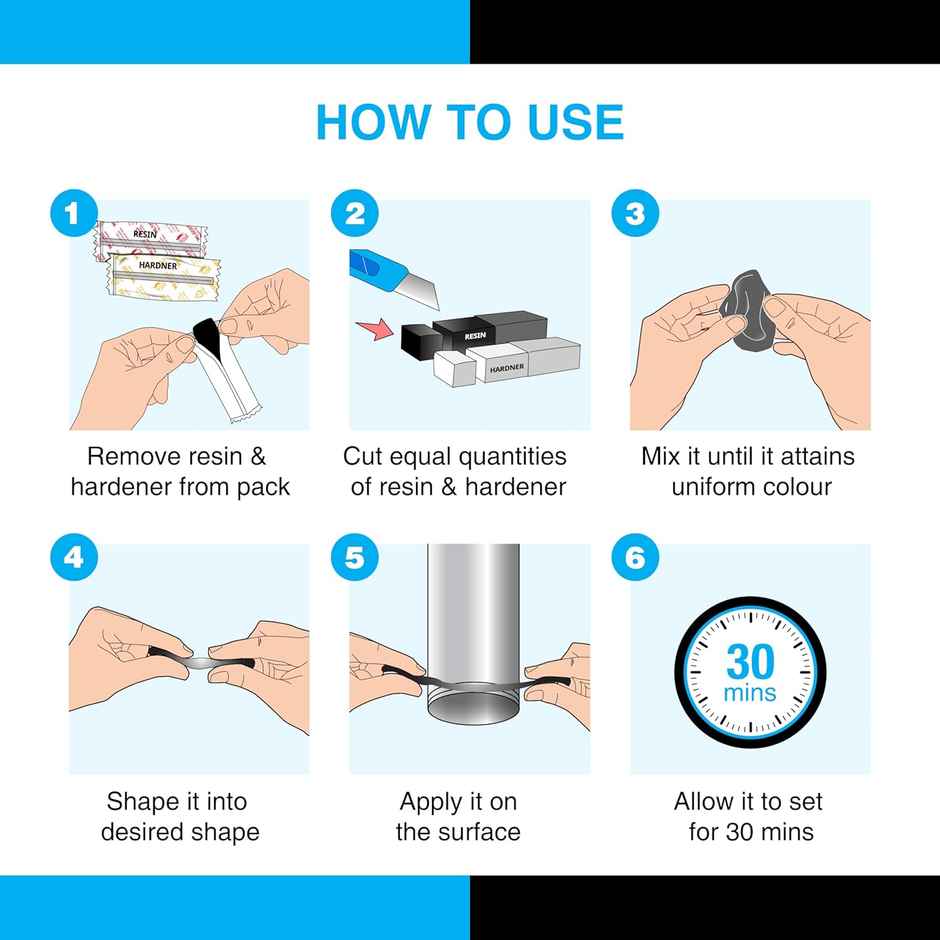 HOW TO USE

1

RESIN

HARDNER

Remove resin & hardener from pack

2

RESIN

HARDNER

Cut equal quantities of resin & hardener

3

Mix it until it attains uniform colour

4

Shape it into desired shape

5

Apply it on the surface

6

30 mins

Allow it to set for 30 mins