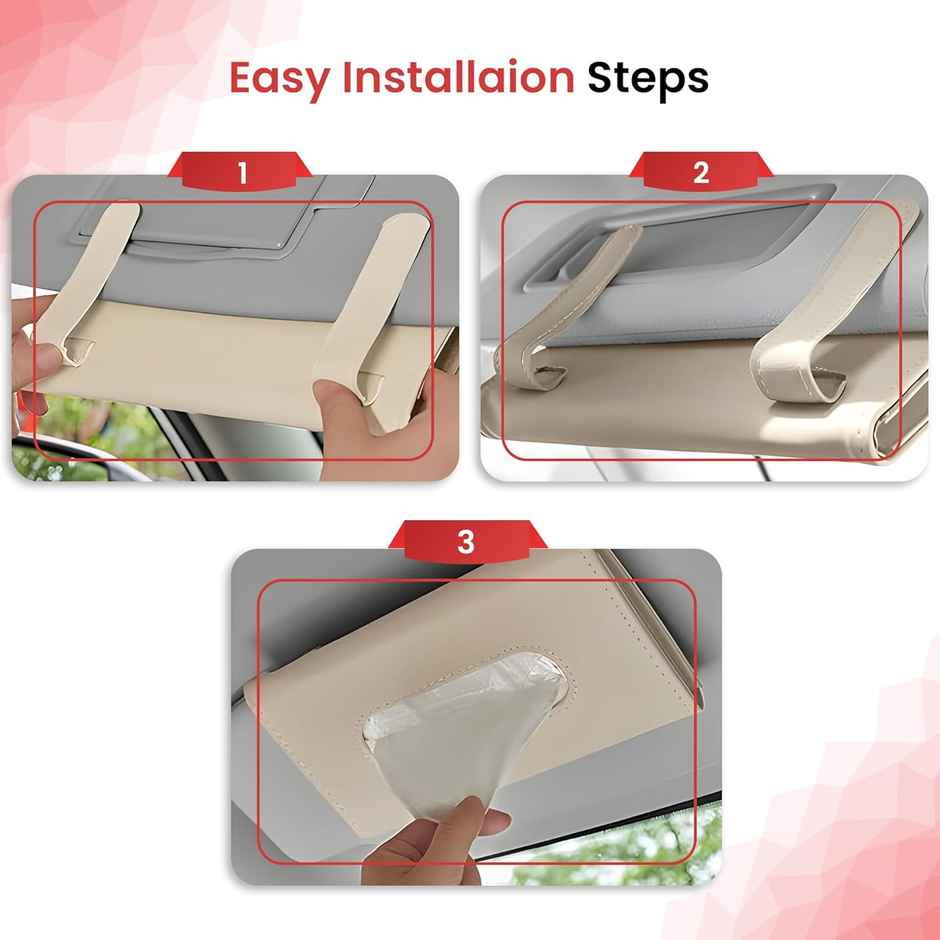 Easy Installaion Steps

1

2

3