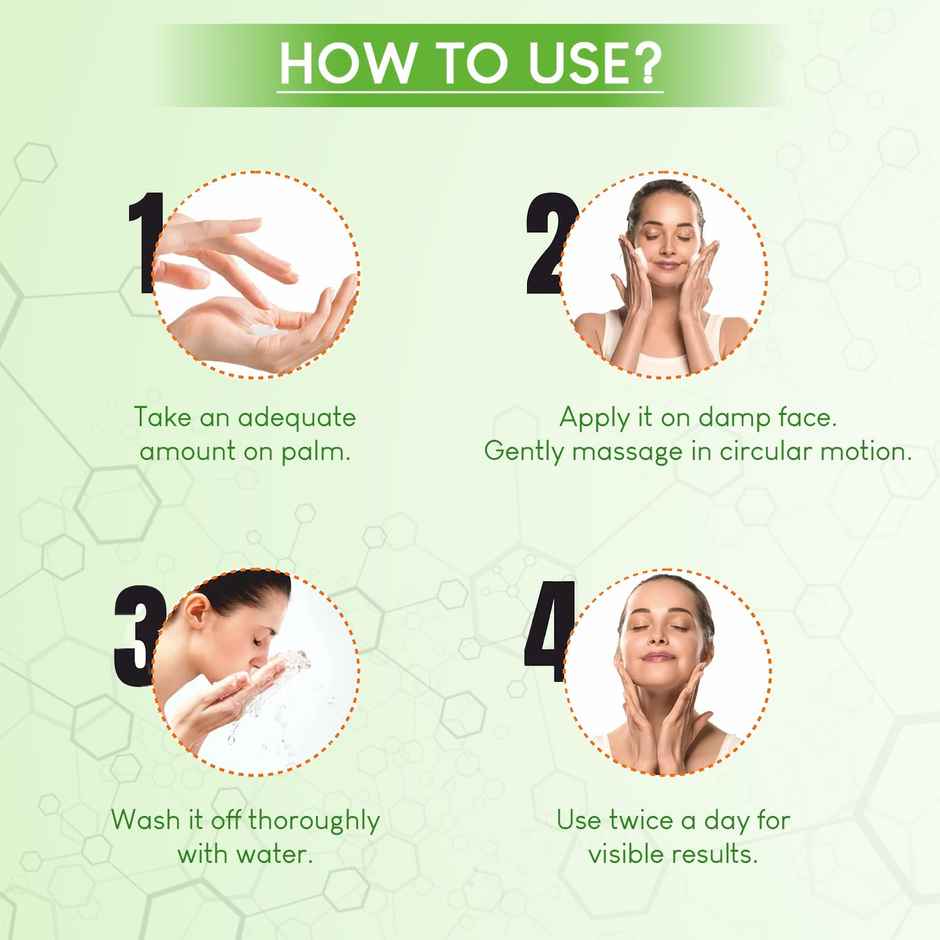 HOW TO USE?

1

Take an adequate amount on palm.

2

Apply it on damp face. Gently massage in circular motion.

3

Wash it off thoroughly with water.

4

Use twice a day for visible results.