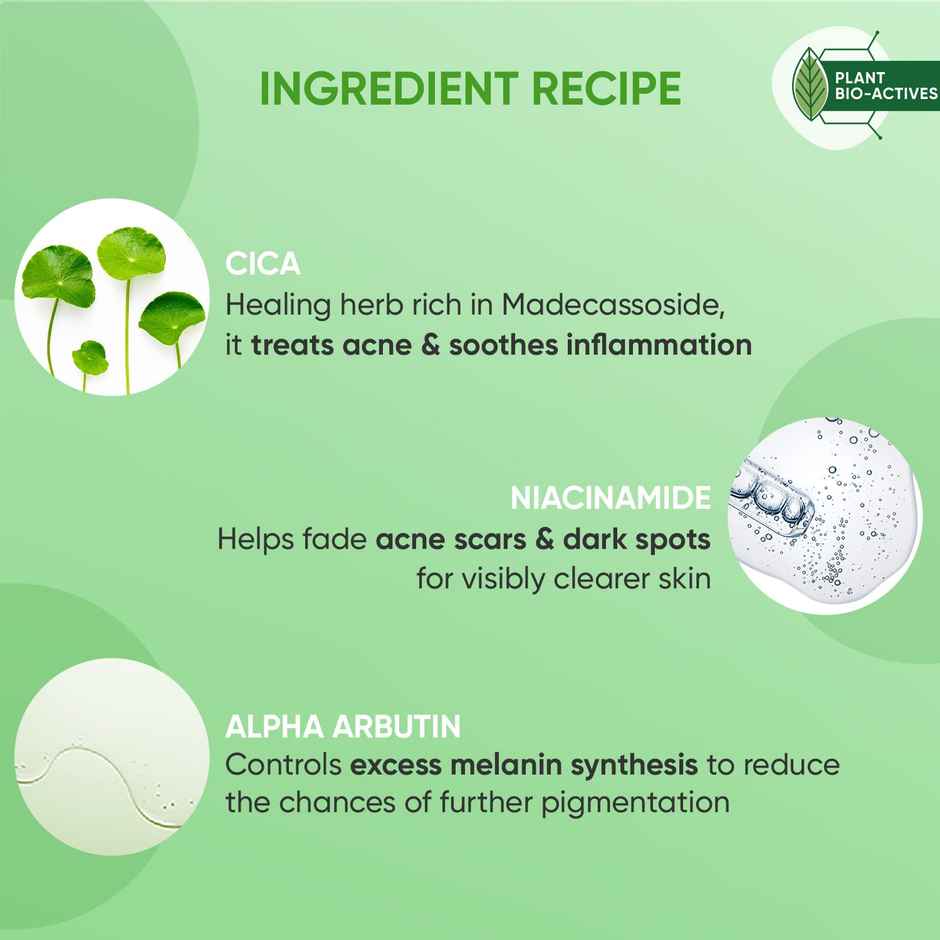 INGREDIENT RECIPE

PLANT BIO-ACTIVES

CICA
Healing herb rich in Madecassoside, it treats acne & soothes inflammation

NIACINAMIDE
Helps fade acne scars & dark spots for visibly clearer skin

ALPHA ARBUTIN
Controls excess melanin synthesis to reduce the chances of further pigmentation