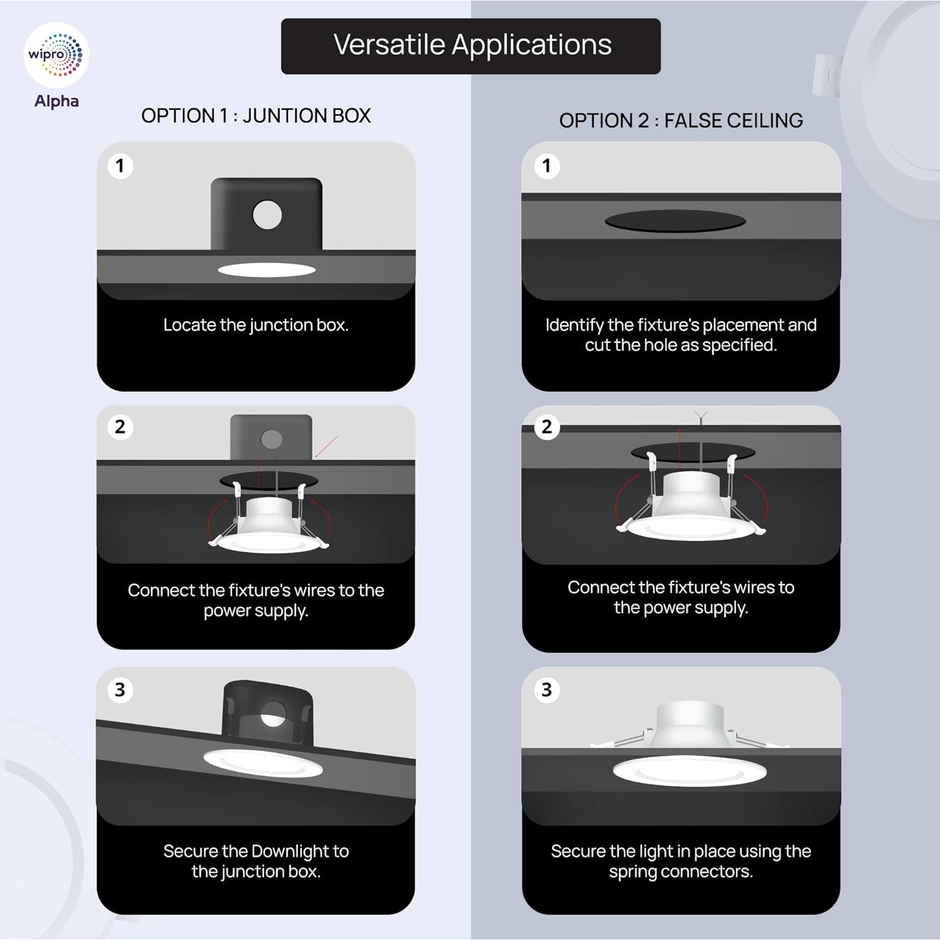 wipro

Alpha

Versatile Applications

OPTION 1 : JUNTION BOX

1

Locate the junction box.

2

Connect the fixture's wires to the power supply.

3

Secure the Downlight to the junction box.

OPTION 2 : FALSE CEILING

1

Identify the fixture's placement and cut the hole as specified.

2

Connect the fixture's wires to the power supply.

3

Secure the light in place using the spring connectors.