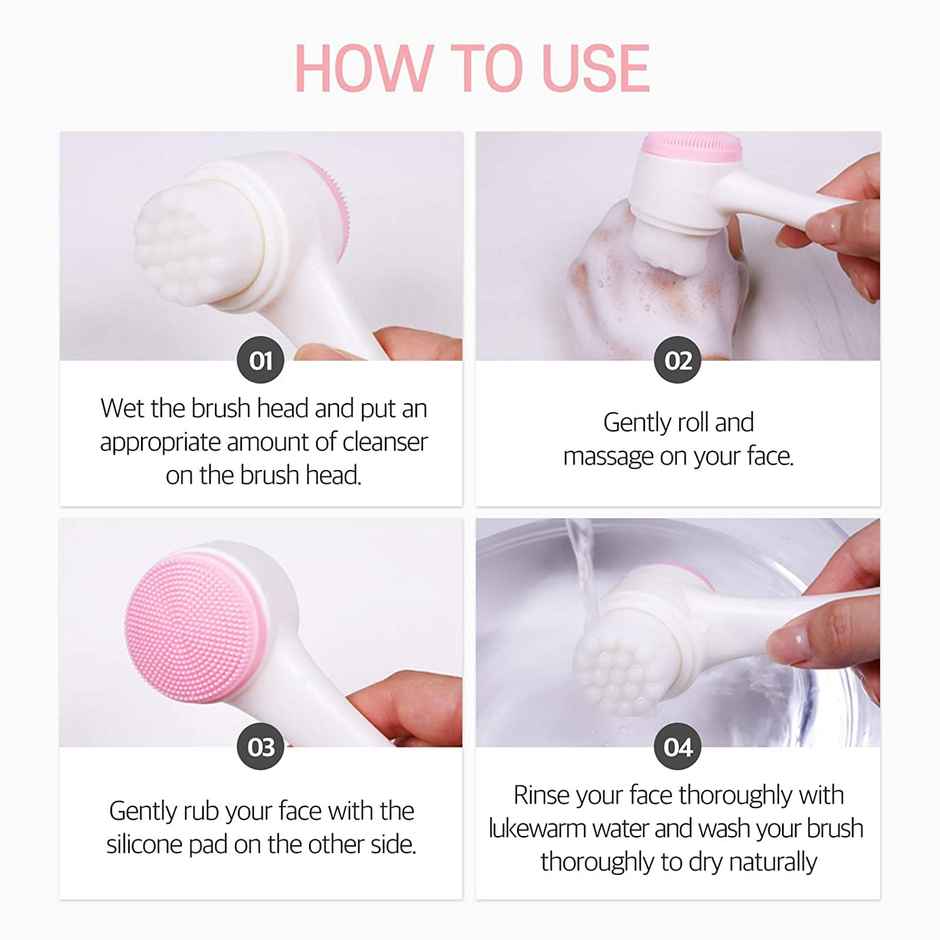 HOW TO USE

01

Wet the brush head and put an appropriate amount of cleanser on the brush head.

02

Gently roll and massage on your face.

03

Gently rub your face with the silicone pad on the other side.

04

Rinse your face thoroughly with lukewarm water and wash your brush thoroughly to dry naturally