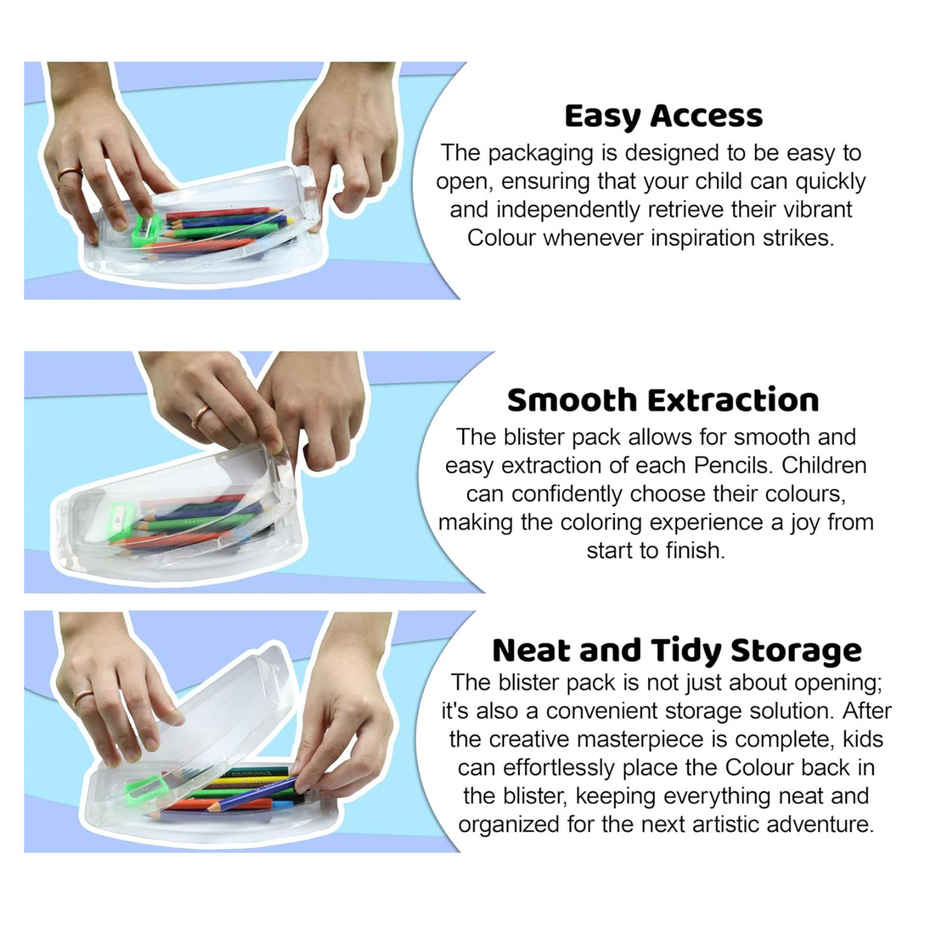 Easy Access

The packaging is designed to be easy to open, ensuring that your child can quickly and independently retrieve their vibrant Colour whenever inspiration strikes.

Smooth Extraction

The blister pack allows for smooth and easy extraction of each Pencils. Children can confidently choose their colours, making the coloring experience a joy from start to finish.

Neat and Tidy Storage

The blister pack is not just about opening; it's also a convenient storage solution. After the creative masterpiece is complete, kids can effortlessly place the Colour back in the blister, keeping everything neat and organized for the next artistic adventure.