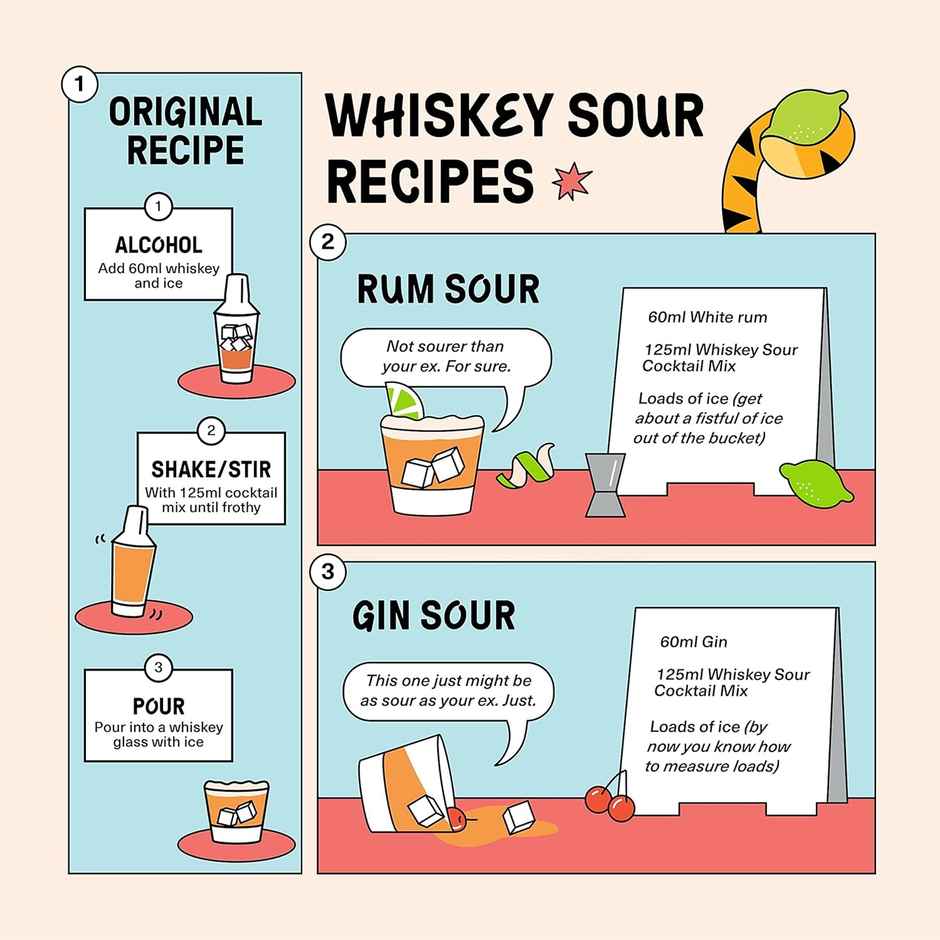 WHISKEY SOUR RECIPES

1

ORIGINAL RECIPE

1

ALCOHOL
Add 60ml whiskey and ice

2

SHAKE/STIR
With 125ml cocktail mix until frothy

3

POUR
Pour into a whiskey glass with ice

2

RUM SOUR

Not sourer than your ex. For sure.

60ml White rum

125ml Whiskey Sour Cocktail Mix

Loads of ice (get about a fistful of ice out of the bucket)

3

GIN SOUR

This one just might be as sour as your ex. Just.

60ml Gin

125ml Whiskey Sour Cocktail Mix

Loads of ice (by now you know how to measure loads)