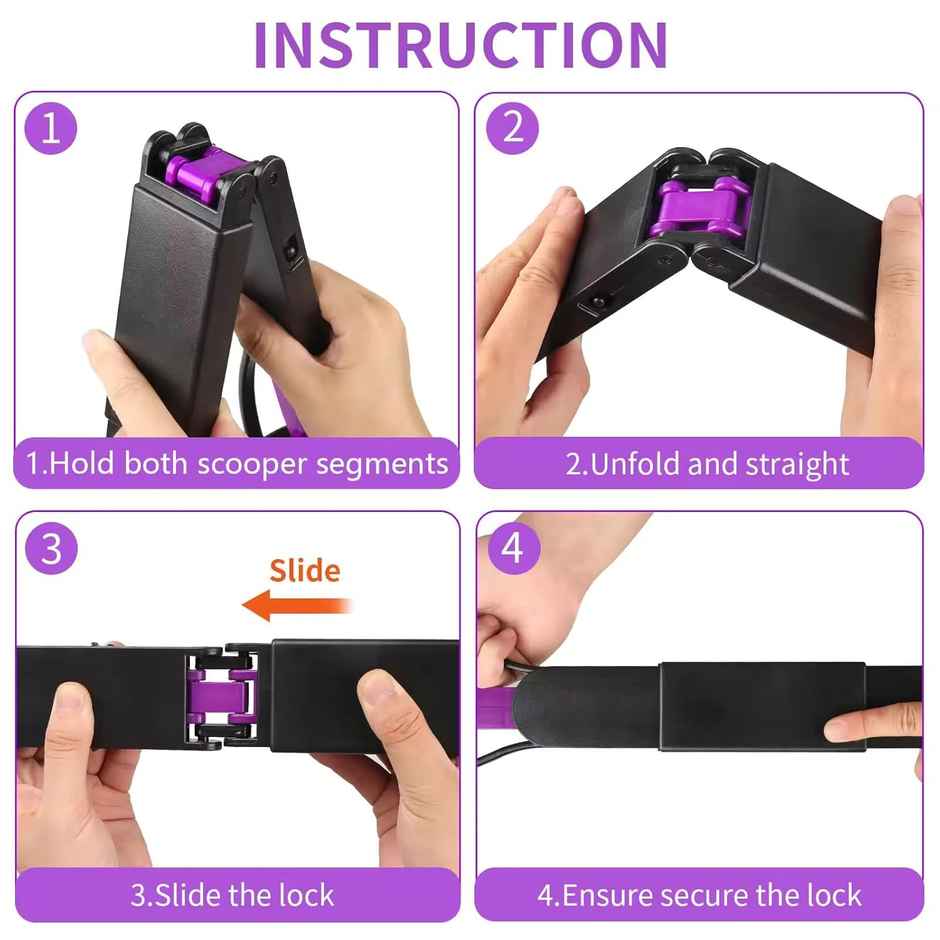 INSTRUCTION

1

1.Hold both scooper segments

2

2.Unfold and straight

3

Slide

3.Slide the lock

4

4.Ensure secure the lock