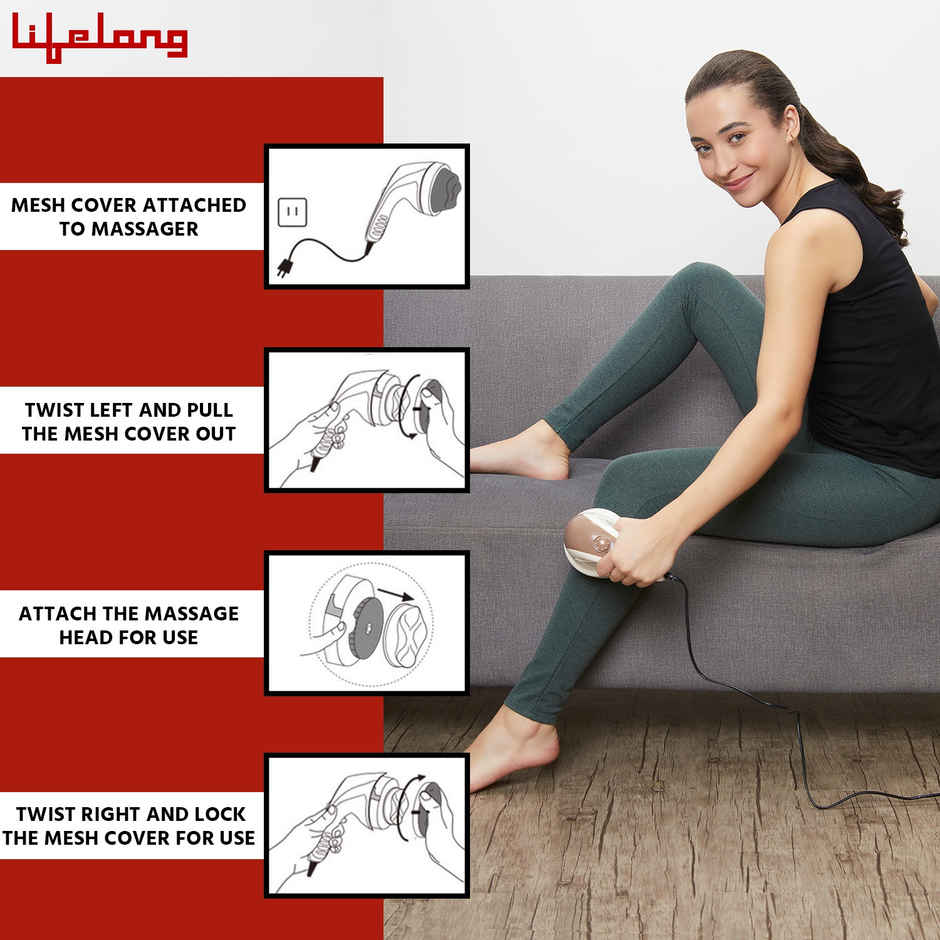 Lifelong

MESH COVER ATTACHED TO MASSAGER

TWIST LEFT AND PULL THE MESH COVER OUT

ATTACH THE MASSAGE HEAD FOR USE

TWIST RIGHT AND LOCK THE MESH COVER FOR USE