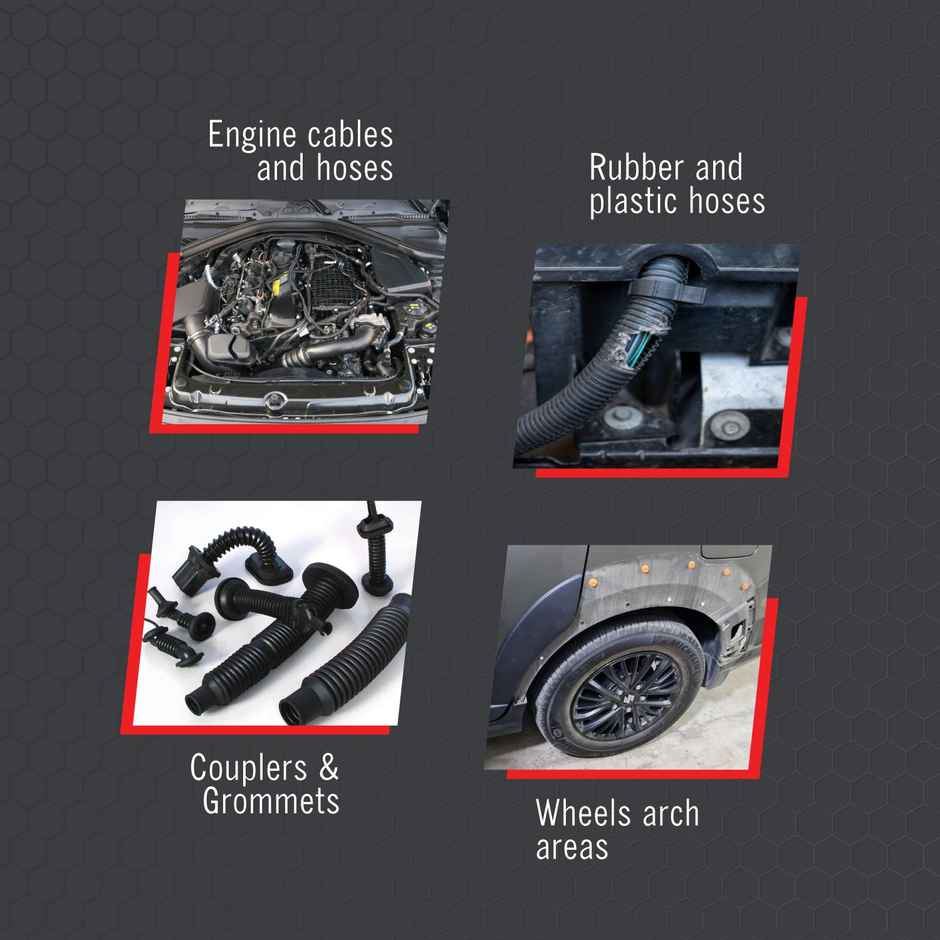 Engine cables and hoses

Rubber and plastic hoses

Couplers & Grommets

Wheels arch areas