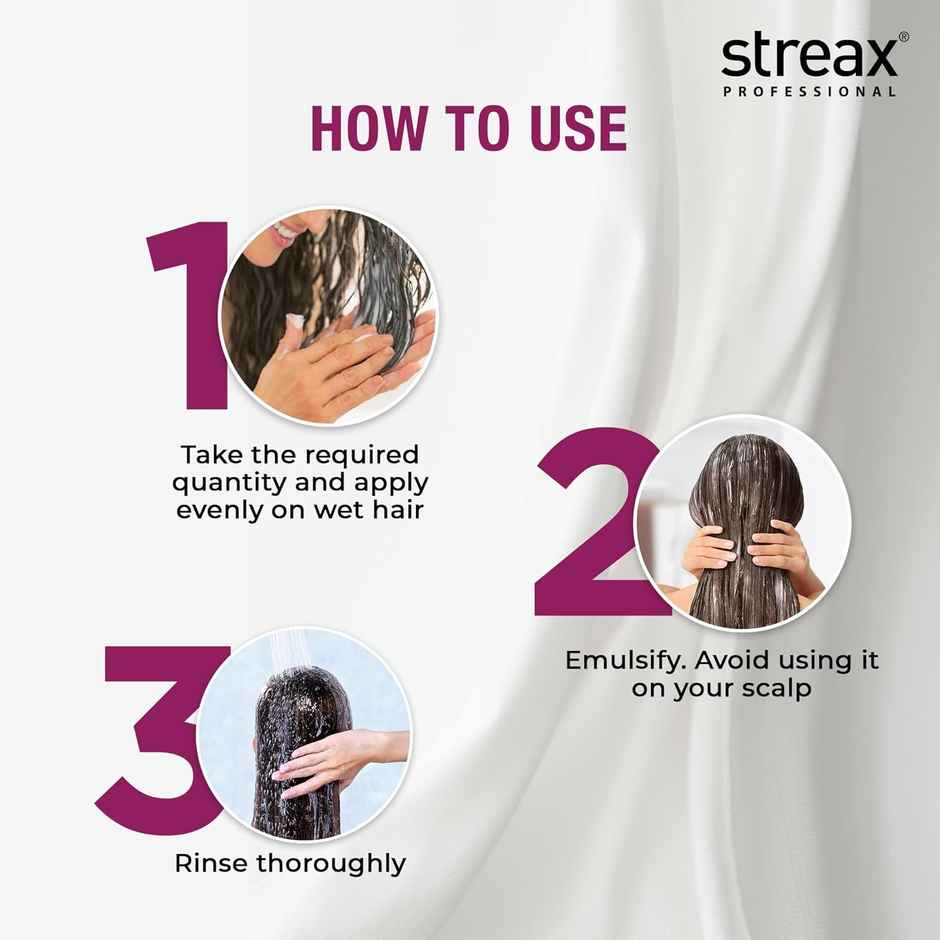 streax®
PROFESSIONAL

HOW TO USE

1

Take the required quantity and apply evenly on wet hair

2

Emulsify. Avoid using it on your scalp

3

Rinse thoroughly