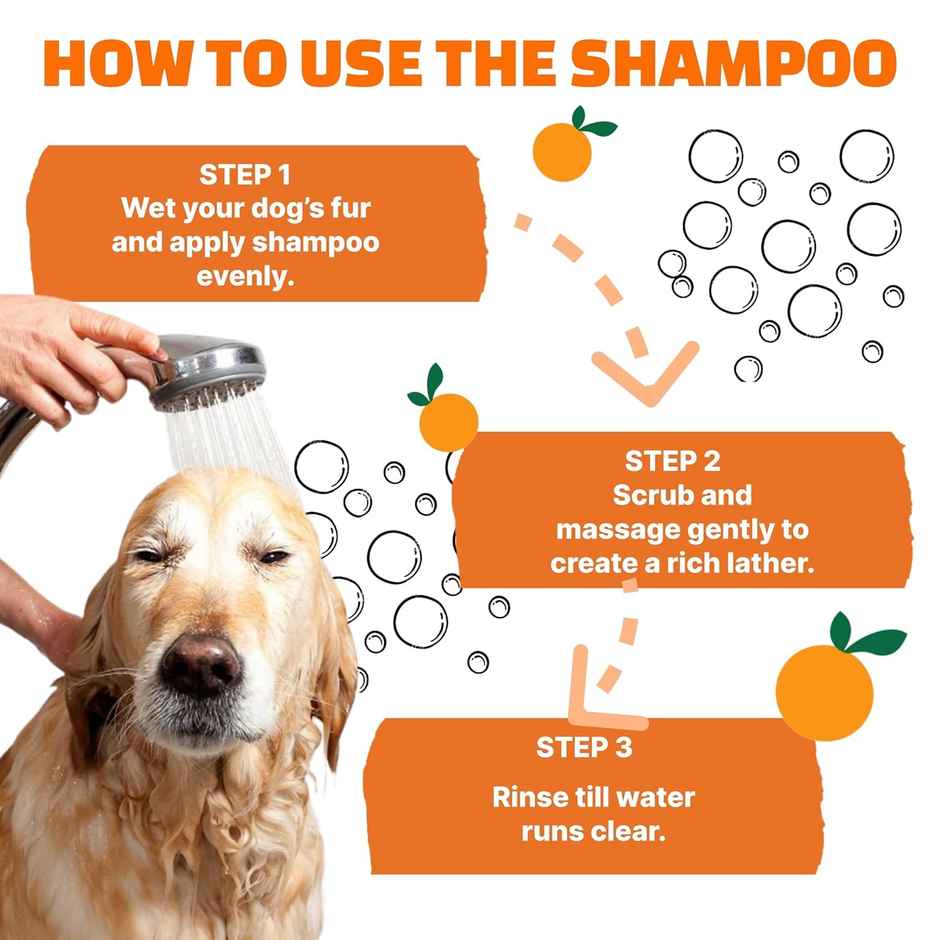 HOW TO USE THE SHAMPOO

STEP 1
Wet your dog's fur and apply shampoo evenly.

STEP 2
Scrub and massage gently to create a rich lather.

STEP 3
Rinse till water runs clear.