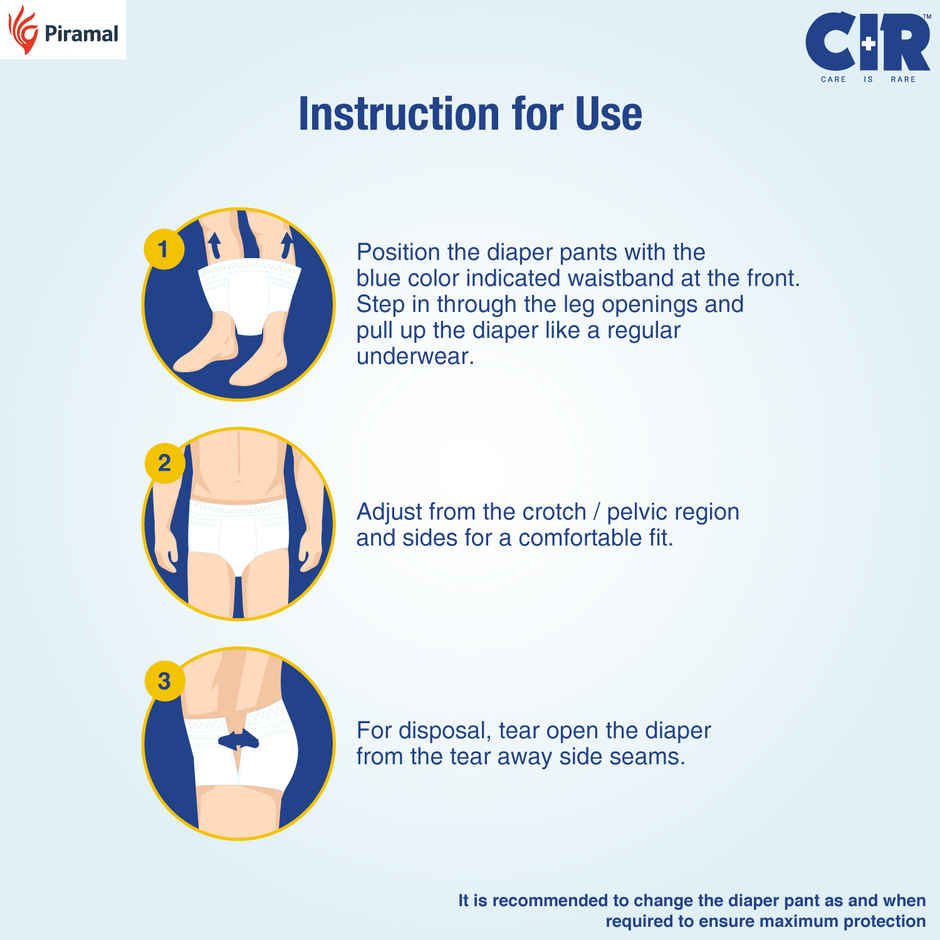 Piramal

CIR™
CARE IS RARE

Instruction for Use

1

Position the diaper pants with the blue color indicated waistband at the front. Step in through the leg openings and pull up the diaper like a regular underwear.

2

Adjust from the crotch / pelvic region and sides for a comfortable fit.

3

For disposal, tear open the diaper from the tear away side seams.

It is recommended to change the diaper pant as and when required to ensure maximum protection