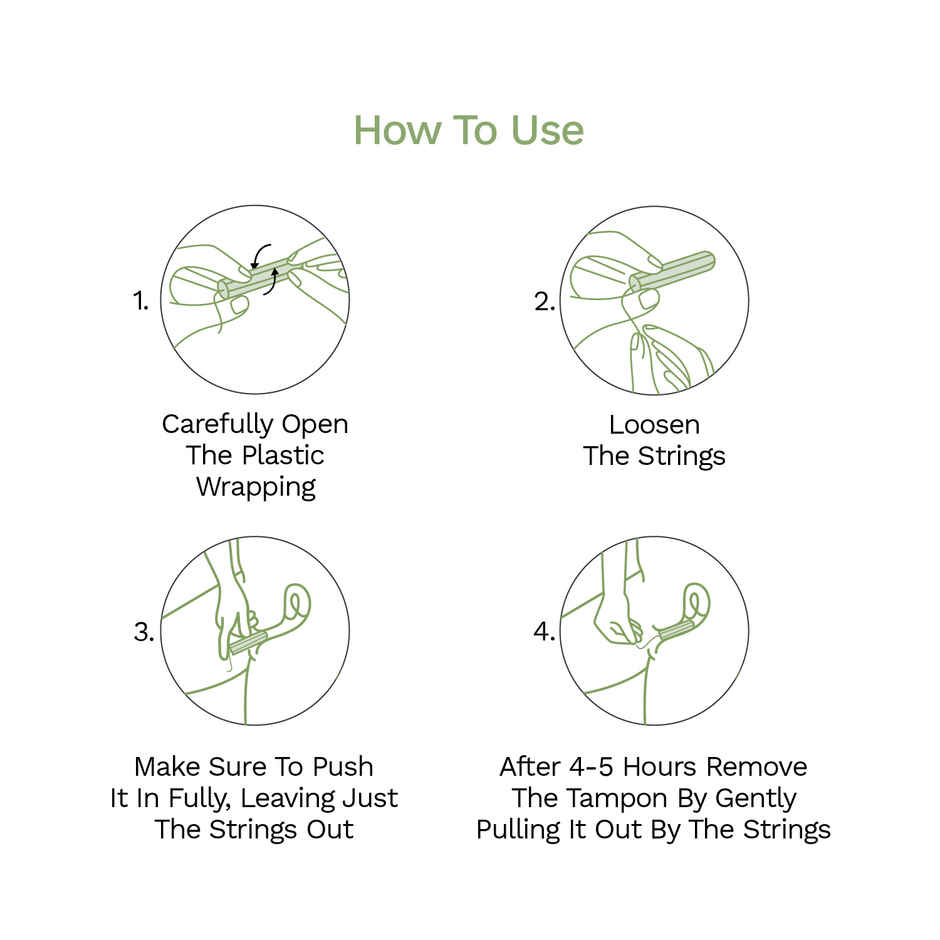 How To Use

1.

Carefully Open The Plastic Wrapping

2.

Loosen The Strings

3.

Make Sure To Push It In Fully, Leaving Just The Strings Out

4.

After 4-5 Hours Remove The Tampon By Gently Pulling It Out By The Strings