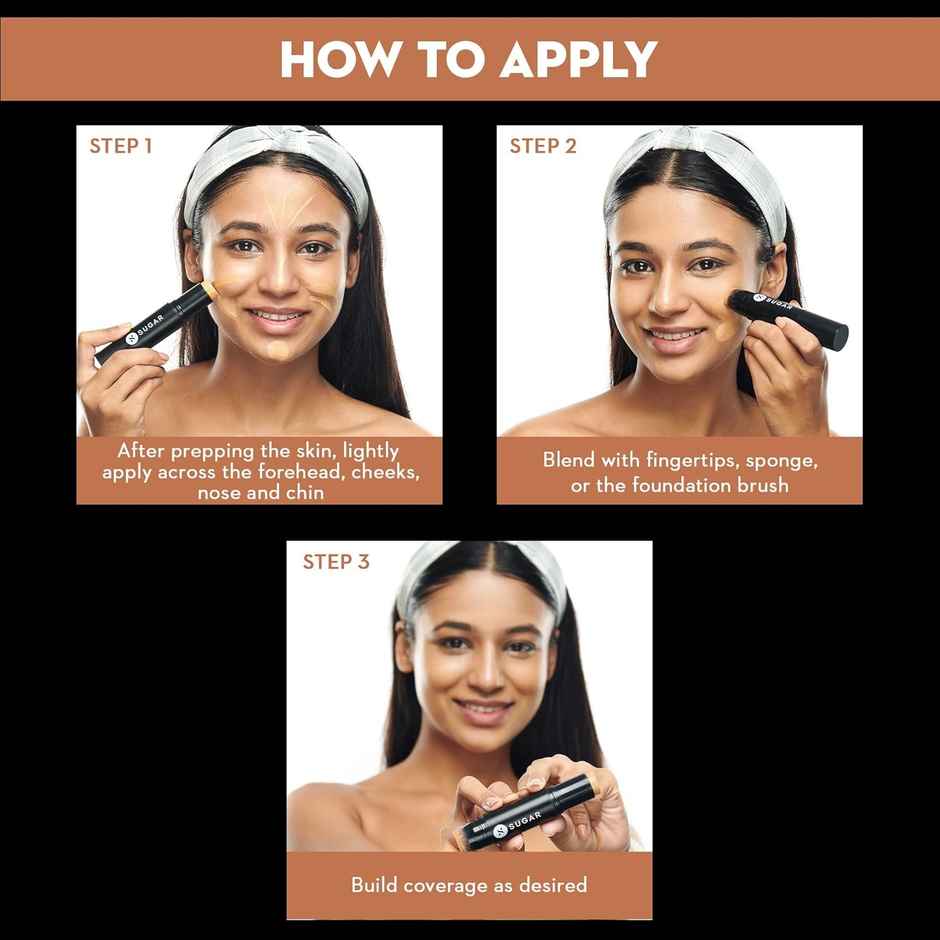 HOW TO APPLY

STEP 1

SUGAR

After prepping the skin, lightly apply across the forehead, cheeks, nose and chin

STEP 2

SUGAR

Blend with fingertips, sponge, or the foundation brush

STEP 3

SUGAR

Build coverage as desired