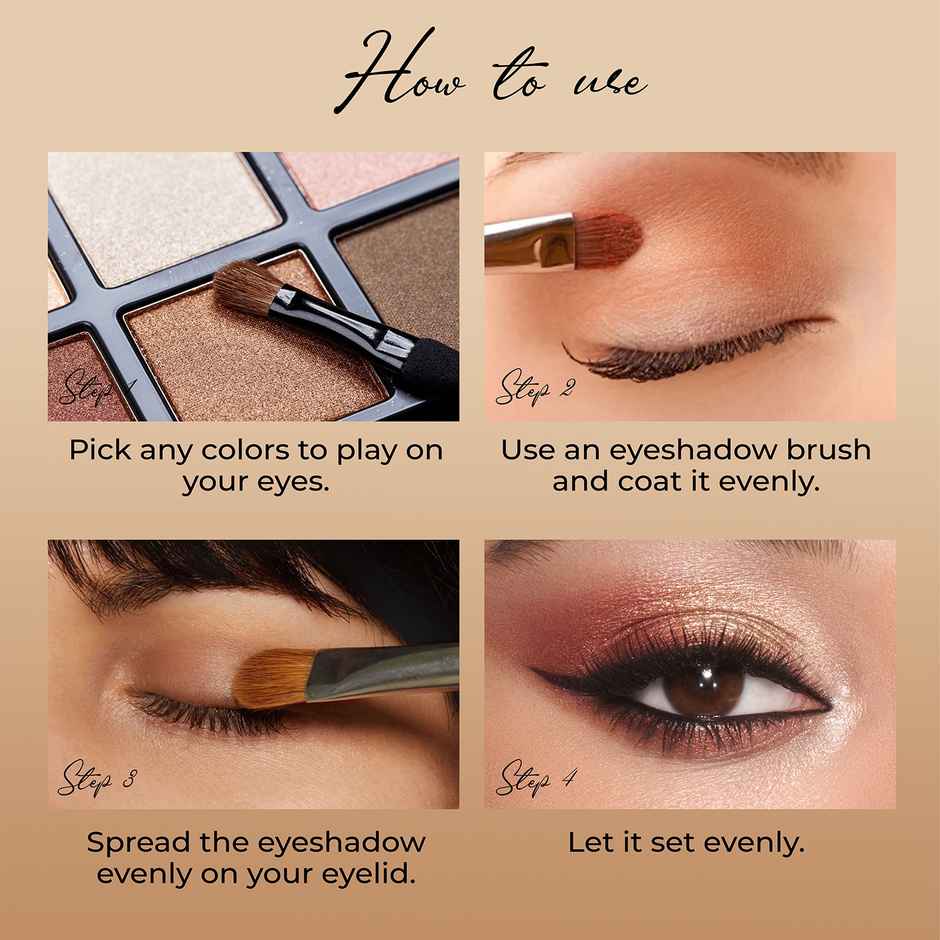 How to use

Step 1

Pick any colors to play on your eyes.

Step 2

Use an eyeshadow brush and coat it evenly.

Step 3

Spread the eyeshadow evenly on your eyelid.

Step 4

Let it set evenly.