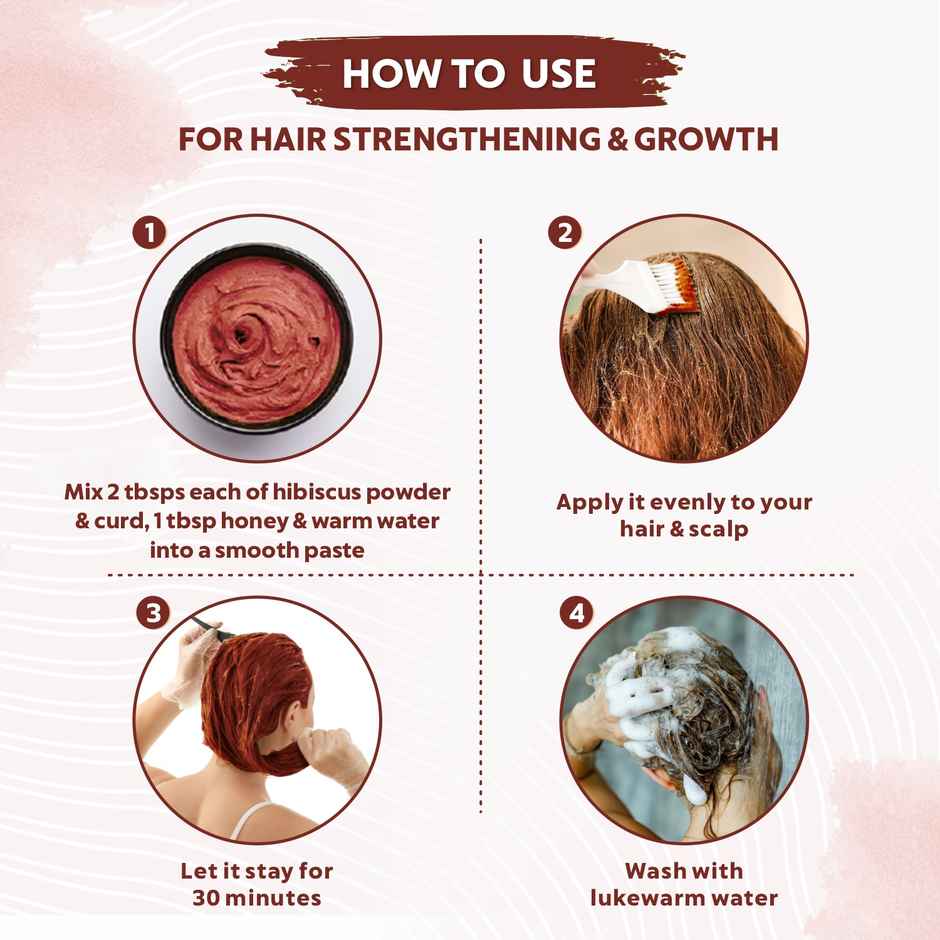 HOW TO USE

FOR HAIR STRENGTHENING & GROWTH

1

Mix 2 tbsps each of hibiscus powder & curd, 1 tbsp honey & warm water into a smooth paste

2

Apply it evenly to your hair & scalp

3

Let it stay for 30 minutes

4

Wash with lukewarm water