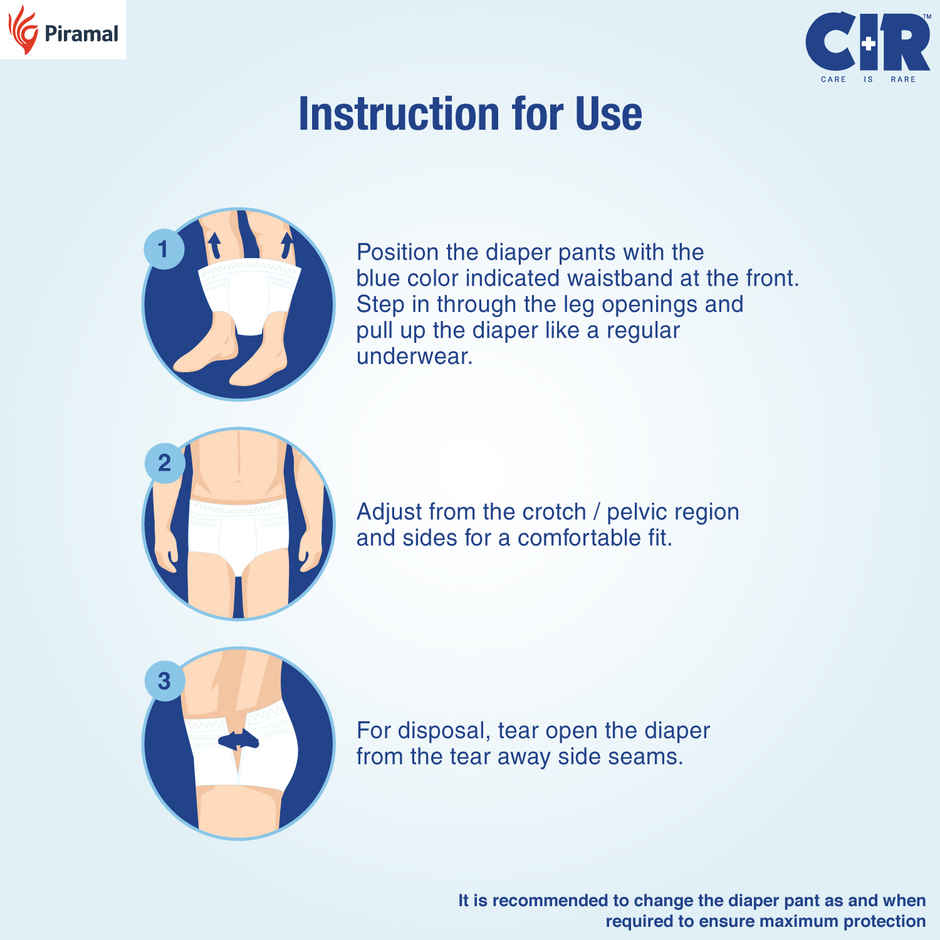 Piramal

CIR™
CARE IS RARE

Instruction for Use

1

Position the diaper pants with the blue color indicated waistband at the front. Step in through the leg openings and pull up the diaper like a regular underwear.

2

Adjust from the crotch / pelvic region and sides for a comfortable fit.

3

For disposal, tear open the diaper from the tear away side seams.

It is recommended to change the diaper pant as and when required to ensure maximum protection